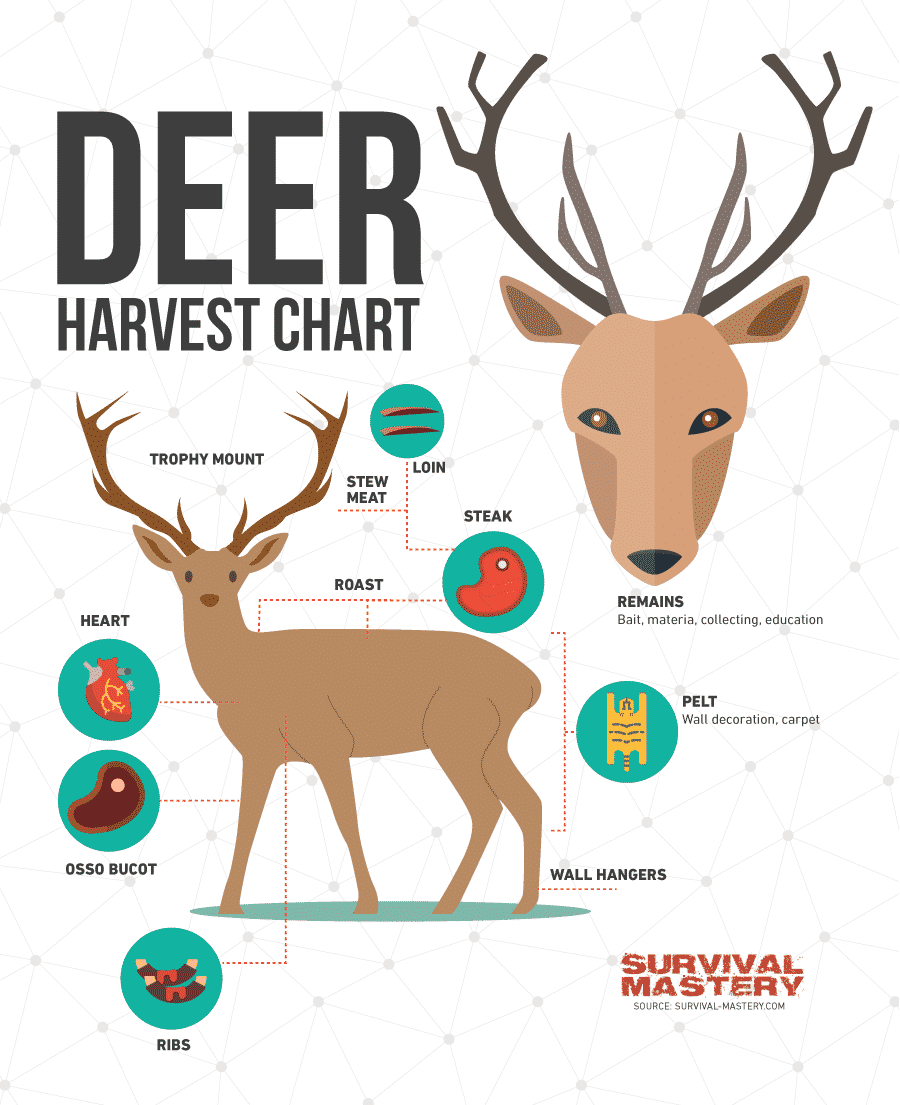 DEER
HARVEST CHART

TROPHY MOUNT

LOIN

STEW MEAT

STEAK

ROAST

HEART

REMAINS
Bait, materia, collecting, education

PELT
Wall decoration, carpet

OSSO BUCOT

WALL HANGERS

RIBS

SURVIVAL MASTERY
SOURCE: SURVIVAL-MASTERY.COM