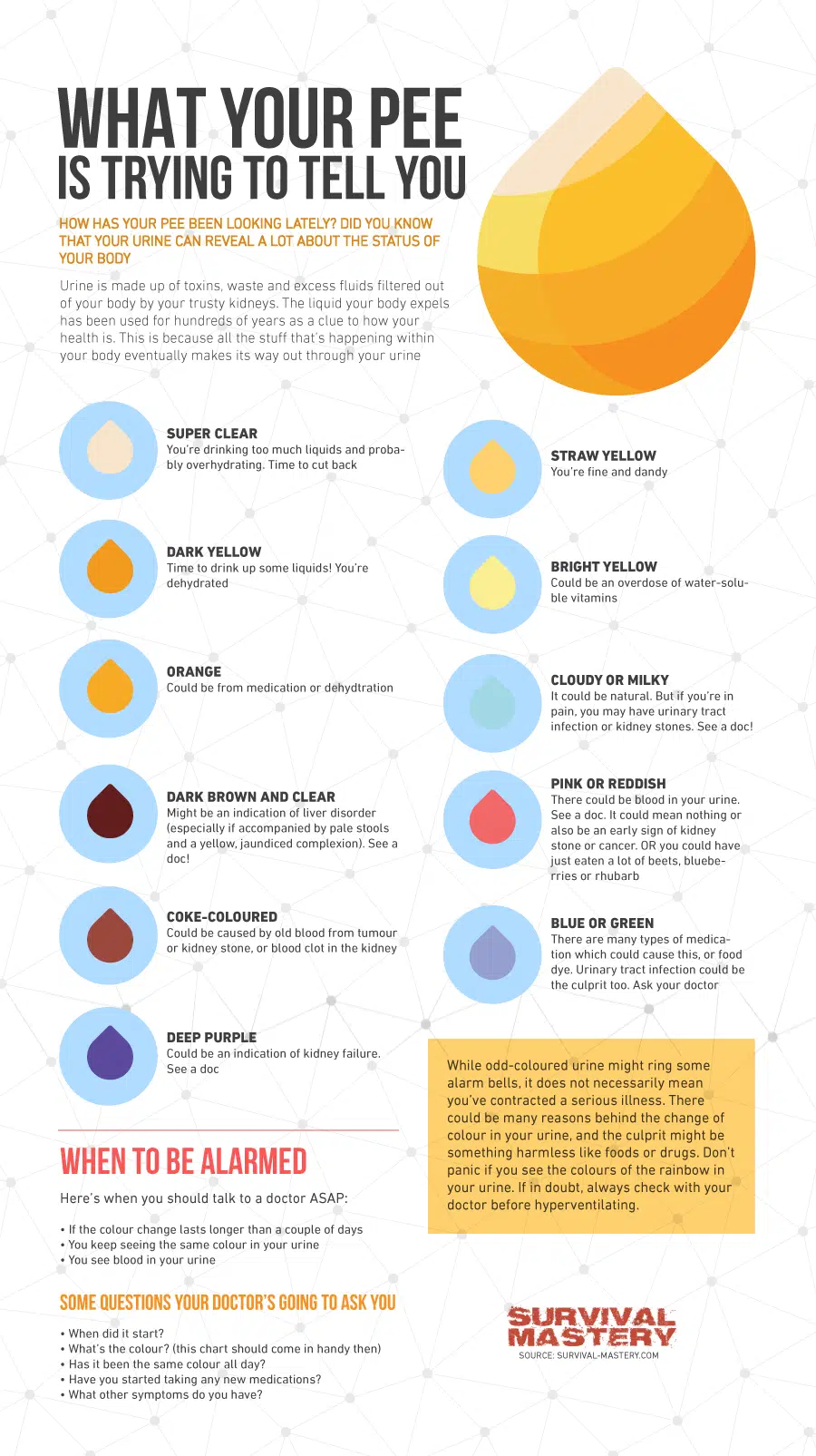 WHAT YOUR PEE IS TRYING TO TELL YOU

HOW HAS YOUR PEE BEEN LOOKING LATELY? DID YOU KNOW THAT YOUR URINE CAN REVEAL A LOT ABOUT THE STATUS OF YOUR BODY

Urine is made up of toxins, waste and excess fluids filtered out of your body by your trusty kidneys. The liquid your body expels has been used for hundreds of years as a clue to how your health is. This is because all the stuff that's happening within your body eventually makes its way out through your urine

SUPER CLEAR
You're drinking too much liquids and probably overhydrating. Time to cut back

DARK YELLOW
Time to drink up some liquids! You're dehydrated

ORANGE
Could be from medication or dehydtration

DARK BROWN AND CLEAR
Might be an indication of liver disorder (especially if accompanied by pale stools and a yellow, jaundiced complexion). See a doc!

COKE-COLOURED
Could be caused by old blood from tumour or kidney stone, or blood clot in the kidney

DEEP PURPLE
Could be an indication of kidney failure. See a doc

STRAW YELLOW
You're fine and dandy

BRIGHT YELLOW
Could be an overdose of water-soluble vitamins

CLOUDY OR MILKY
It could be natural. But if you're in pain, you may have urinary tract infection or kidney stones. See a doc!

PINK OR REDDISH
There could be blood in your urine. See a doc. It could mean nothing or also be an early sign of kidney stone or cancer. OR you could have just eaten a lot of beets, blueberries or rhubarb

BLUE OR GREEN
There are many types of medication which could cause this, or food dye. Urinary tract infection could be the culprit too. Ask your doctor

While odd-coloured urine might ring some alarm bells, it does not necessarily mean you've contracted a serious illness. There could be many reasons behind the change of colour in your urine, and the culprit might be something harmless like foods or drugs. Don't panic if you see the colours of the rainbow in your urine. If in doubt, always check with your doctor before hyperventilating.

WHEN TO BE ALARMED

Here's when you should talk to a doctor ASAP:

• If the colour change lasts longer than a couple of days
• You keep seeing the same colour in your urine
• You see blood in your urine

SOME QUESTIONS YOUR DOCTOR'S GOING TO ASK YOU

• When did it start?
• What's the colour? (this chart should come in handy then)
• Has it been the same colour all day?
• Have you started taking any new medications?
• What other symptoms do you have?

SURVIVAL MASTERY
SOURCE: SURVIVAL-MASTERY.COM