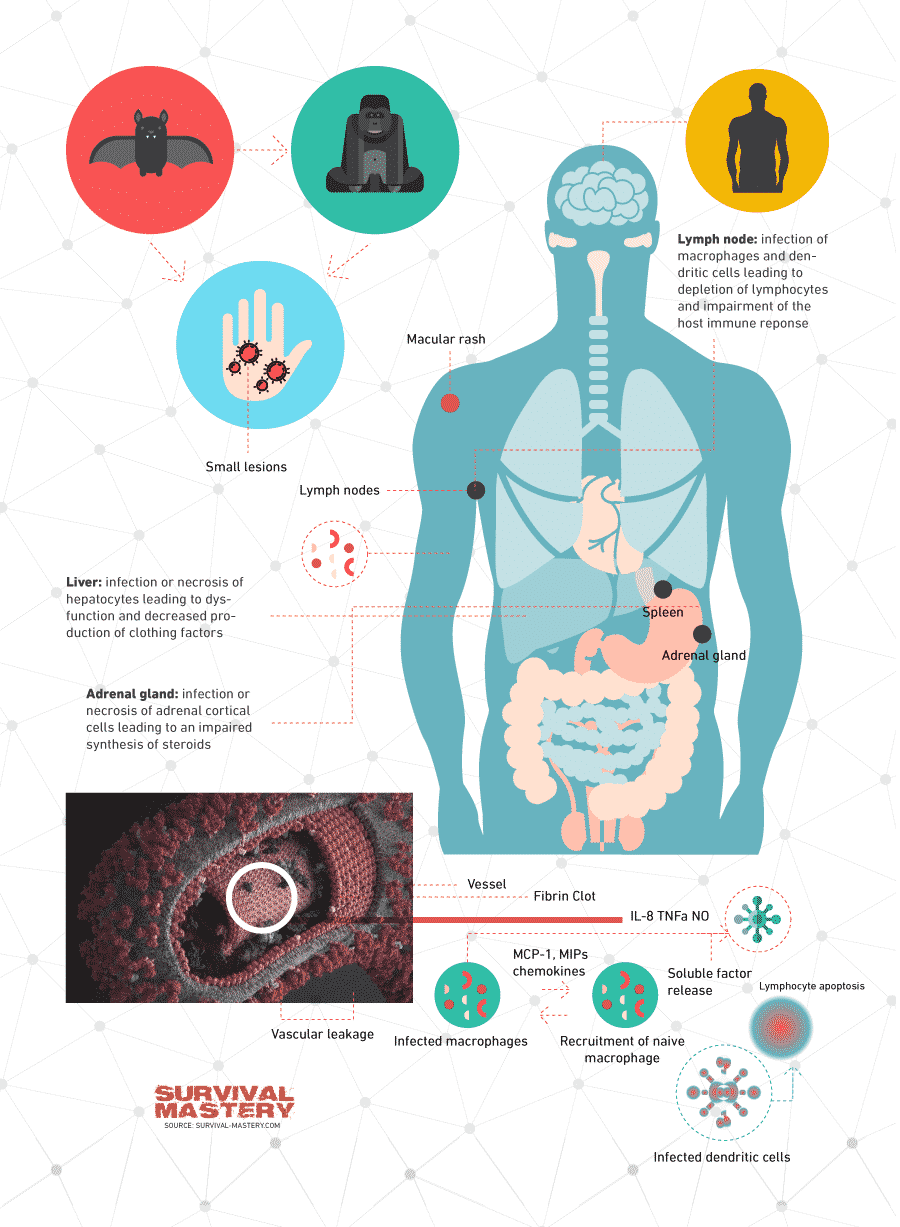 Lymph node: infection of macrophages and dendritic cells leading to depletion of lymphocytes and impairment of the host immune reponse

Macular rash

Small lesions

Lymph nodes

Liver: infection or necrosis of hepatocytes leading to dysfunction and decreased production of clothing factors

Spleen

Adrenal gland

Adrenal gland: infection or necrosis of adrenal cortical cells leading to an impaired synthesis of steroids

Vessel

Fibrin Clot

IL-8 TNFa NO

MCP-1, MIPs chemokines

Soluble factor release

Lymphocyte apoptosis

Vascular leakage

Infected macrophages

Recruitment of naive macrophage

Infected dendritic cells

SURVIVAL MASTERY
SOURCE: SURVIVAL-MASTERY.COM