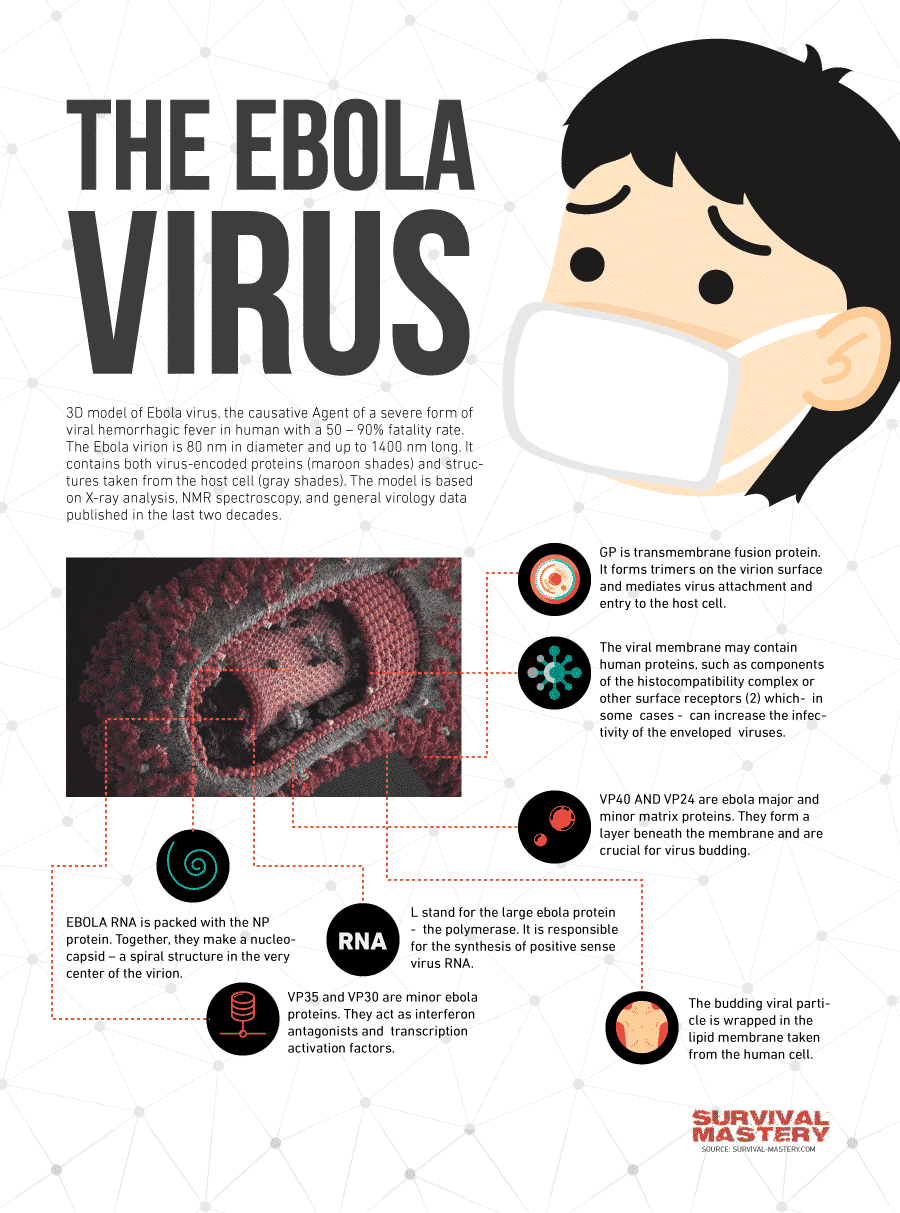 THE EBOLA VIRUS

3D model of Ebola virus, the causative Agent of a severe form of viral hemorrhagic fever in human with a 50 – 90% fatality rate. The Ebola virion is 80 nm in diameter and up to 1400 nm long. It contains both virus-encoded proteins (maroon shades) and structures taken from the host cell (gray shades). The model is based on X-ray analysis, NMR spectroscopy, and general virology data published in the last two decades.

GP is transmembrane fusion protein. It forms trimers on the virion surface and mediates virus attachment and entry to the host cell.

The viral membrane may contain human proteins, such as components of the histocompatibility complex or other surface receptors (2) which- in some cases - can increase the infectivity of the enveloped viruses.

VP40 AND VP24 are ebola major and minor matrix proteins. They form a layer beneath the membrane and are crucial for virus budding.

EBOLA RNA is packed with the NP protein. Together, they make a nucleocapsid – a spiral structure in the very center of the virion.

RNA

L stand for the large ebola protein - the polymerase. It is responsible for the synthesis of positive sense virus RNA.

VP35 and VP30 are minor ebola proteins. They act as interferon antagonists and transcription activation factors.

The budding viral particle is wrapped in the lipid membrane taken from the human cell.

SURVIVAL MASTERY
SOURCE: SURVIVAL-MASTERY.COM