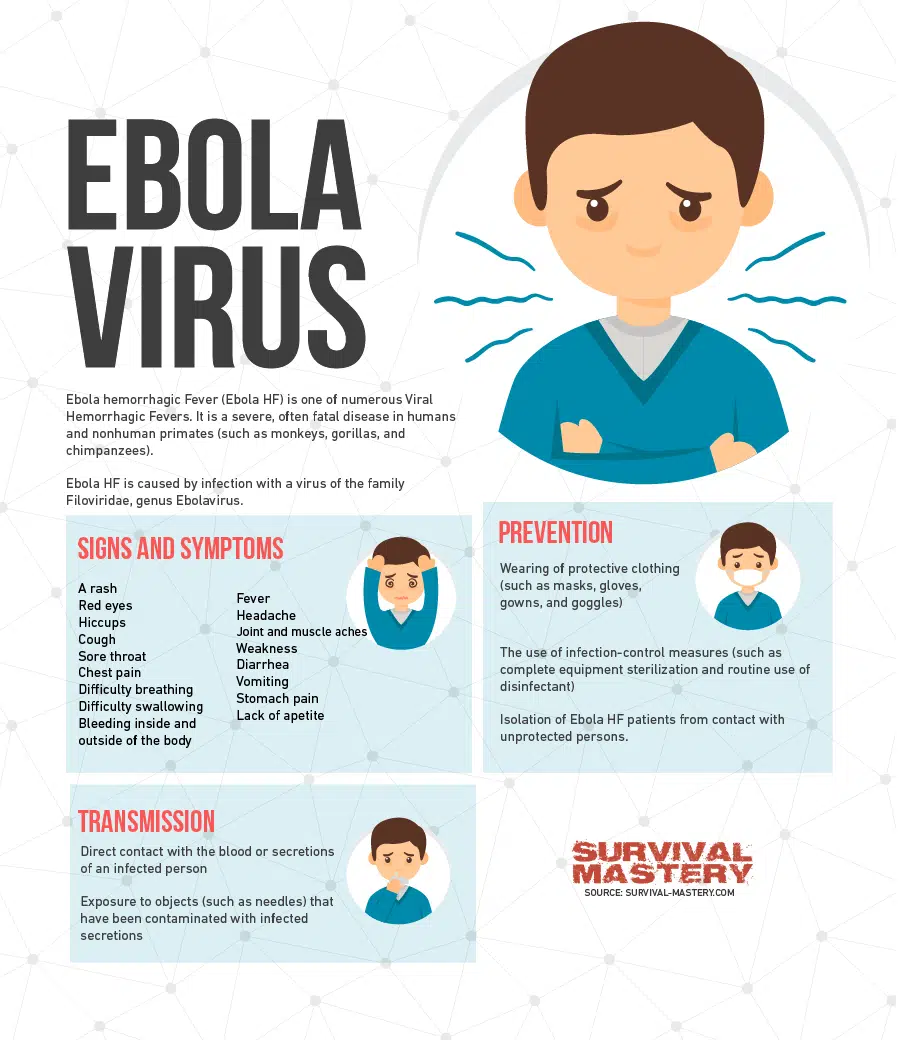 EBOLA VIRUS

Ebola hemorrhagic Fever (Ebola HF) is one of numerous Viral Hemorrhagic Fevers. It is a severe, often fatal disease in humans and nonhuman primates (such as monkeys, gorillas, and chimpanzees).

Ebola HF is caused by infection with a virus of the family Filoviridae, genus Ebolavirus.

SIGNS AND SYMPTOMS

A rash
Red eyes
Hiccups
Cough
Sore throat
Chest pain
Difficulty breathing
Difficulty swallowing
Bleeding inside and outside of the body

Fever
Headache
Joint and muscle aches
Weakness
Diarrhea
Vomiting
Stomach pain
Lack of apetite

PREVENTION

Wearing of protective clothing (such as masks, gloves, gowns, and goggles)

The use of infection-control measures (such as complete equipment sterilization and routine use of disinfectant)

Isolation of Ebola HF patients from contact with unprotected persons.

TRANSMISSION

Direct contact with the blood or secretions of an infected person

Exposure to objects (such as needles) that have been contaminated with infected secretions

SURVIVAL MASTERY
SOURCE: SURVIVAL-MASTERY.COM