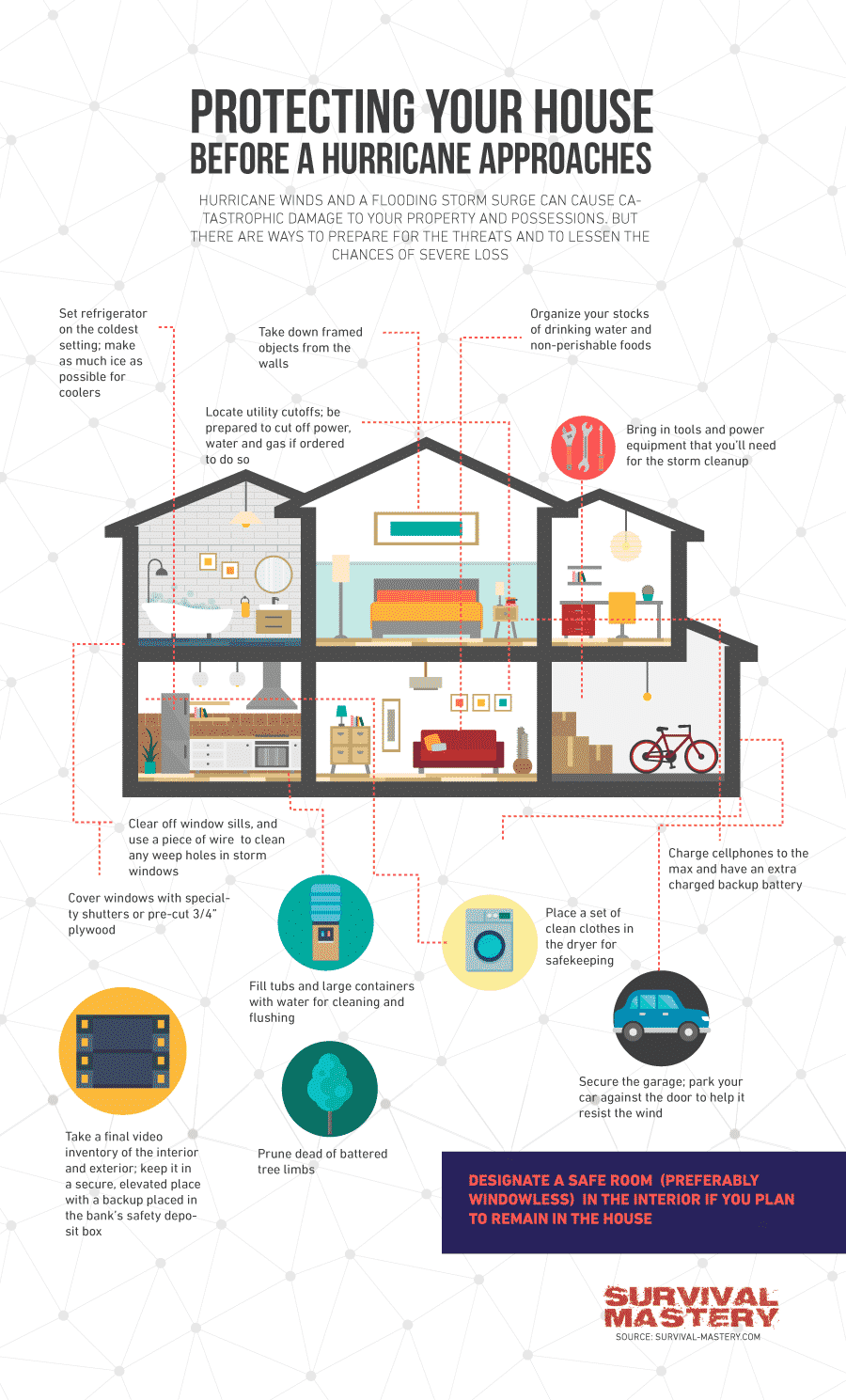 PROTECTING YOUR HOUSE
BEFORE A HURRICANE APPROACHES

HURRICANE WINDS AND A FLOODING STORM SURGE CAN CAUSE CATASTROPHIC DAMAGE TO YOUR PROPERTY AND POSSESSIONS. BUT THERE ARE WAYS TO PREPARE FOR THE THREATS AND TO LESSEN THE CHANCES OF SEVERE LOSS

Set refrigerator on the coldest setting; make as much ice as possible for coolers

Take down framed objects from the walls

Organize your stocks of drinking water and non-perishable foods

Locate utility cutoffs; be prepared to cut off power, water and gas if ordered to do so

Bring in tools and power equipment that you'll need for the storm cleanup

Clear off window sills, and use a piece of wire to clean any weep holes in storm windows

Cover windows with specialty shutters or pre-cut 3/4" plywood

Charge cellphones to the max and have an extra charged backup battery

Place a set of clean clothes in the dryer for safekeeping

Fill tubs and large containers with water for cleaning and flushing

Secure the garage; park your car against the door to help it resist the wind

Take a final video inventory of the interior and exterior; keep it in a secure, elevated place with a backup placed in the bank's safety deposit box

Prune dead of battered tree limbs

DESIGNATE A SAFE ROOM (PREFERABLY WINDOWLESS) IN THE INTERIOR IF YOU PLAN TO REMAIN IN THE HOUSE

SURVIVAL MASTERY
SOURCE: SURVIVAL-MASTERY.COM