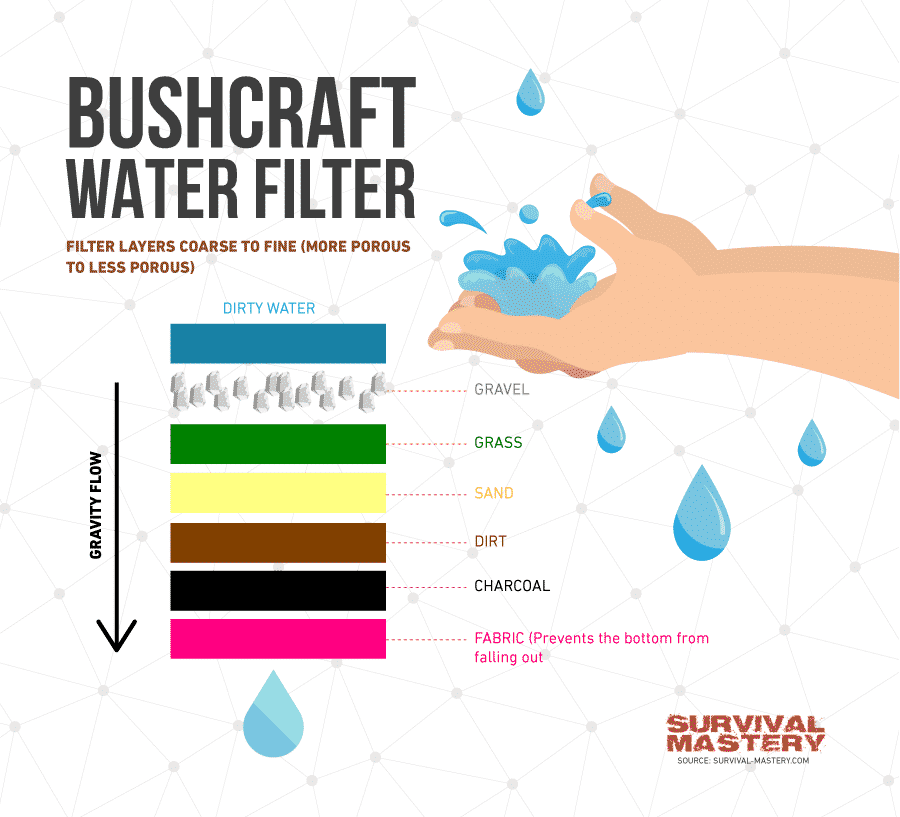 BUSHCRAFT WATER FILTER

FILTER LAYERS COARSE TO FINE (MORE POROUS TO LESS POROUS)

DIRTY WATER

GRAVITY FLOW

GRAVEL

GRASS

SAND

DIRT

CHARCOAL

FABRIC (Prevents the bottom from falling out

SURVIVAL MASTERY
SOURCE: SURVIVAL-MASTERY.COM