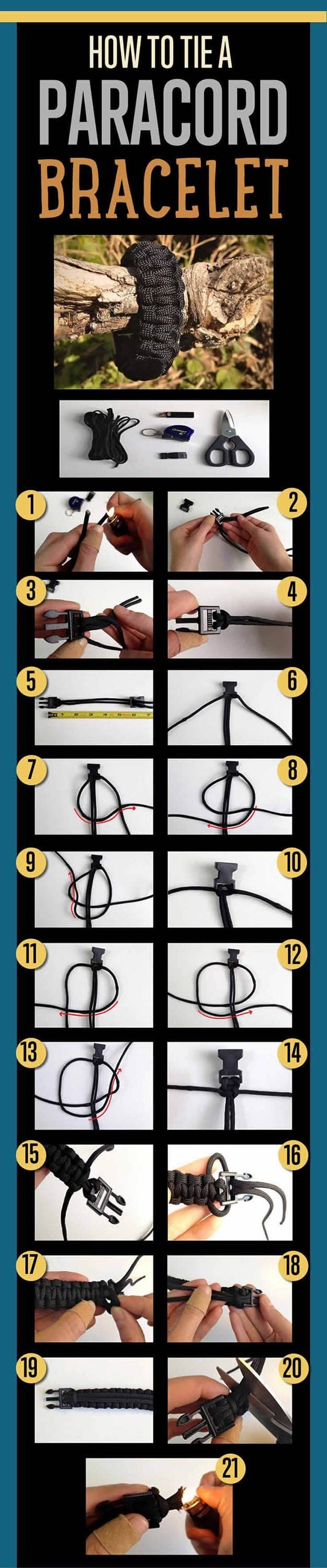 HOW TO TIE A
PARACORD
BRACELET

1
2
3
4
5
6
7
8
9
10
11
12
13
14
15
16
17
18
19
20
21