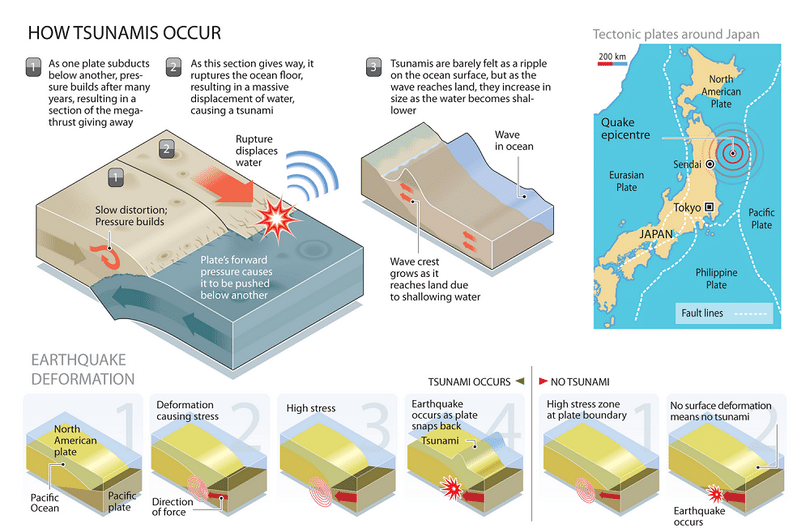 HOW TSUNAMIS OCCUR

1 As one plate subducts below another, pressure builds after many years, resulting in a section of the megathrust giving away

2 As this section gives way, it ruptures the ocean floor, resulting in a massive displacement of water, causing a tsunami

3 Tsunamis are barely felt as a ripple on the ocean surface, but as the wave reaches land, they increase in size as the water becomes shallower

2

1

Rupture displaces water

Slow distortion; Pressure builds

Plate's forward pressure causes it to be pushed below another

Wave in ocean

Wave crest grows as it reaches land due to shallowing water

Tectonic plates around Japan

200 km

North American Plate

Quake epicentre

Sendai

Eurasian Plate

Tokyo

Pacific Plate

JAPAN

Philippine Plate

Fault lines

EARTHQUAKE DEFORMATION

TSUNAMI OCCURS

NO TSUNAMI

1
North American plate
Pacific Ocean
Pacific plate

2
Deformation causing stress
Direction of force

3
High stress

4
Earthquake occurs as plate snaps back
Tsunami

1
High stress zone at plate boundary

2
No surface deformation means no tsunami
Earthquake occurs