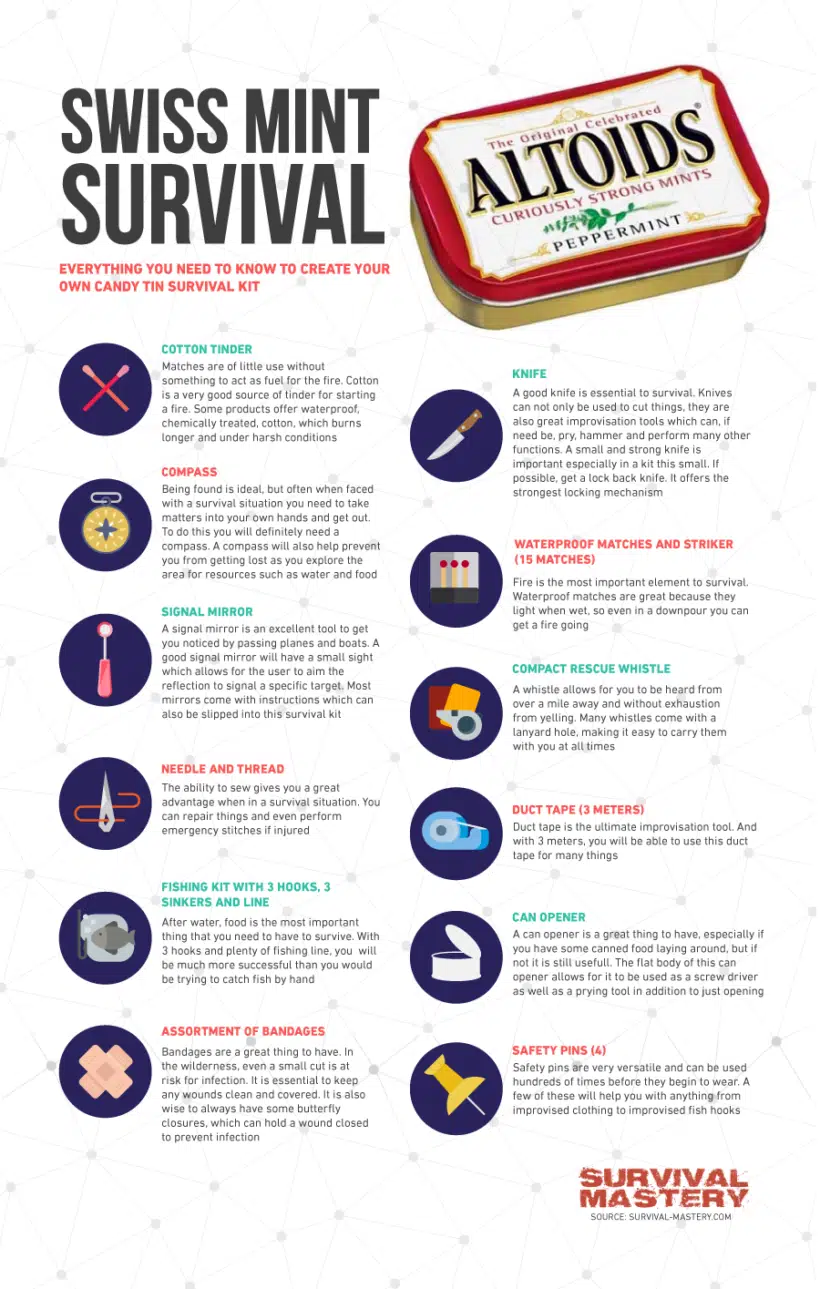 SWISS MINT SURVIVAL

The Original Celebrated
ALTOIDS®
CURIOUSLY STRONG MINTS
PEPPERMINT

EVERYTHING YOU NEED TO KNOW TO CREATE YOUR OWN CANDY TIN SURVIVAL KIT

COTTON TINDER
Matches are of little use without something to act as fuel for the fire. Cotton is a very good source of tinder for starting a fire. Some products offer waterproof, chemically treated, cotton, which burns longer and under harsh conditions

COMPASS
Being found is ideal, but often when faced with a survival situation you need to take matters into your own hands and get out. To do this you will definitely need a compass. A compass will also help prevent you from getting lost as you explore the area for resources such as water and food

SIGNAL MIRROR
A signal mirror is an excellent tool to get you noticed by passing planes and boats. A good signal mirror will have a small sight which allows for the user to aim the reflection to signal a specific target. Most mirrors come with instructions which can also be slipped into this survival kit

NEEDLE AND THREAD
The ability to sew gives you a great advantage when in a survival situation. You can repair things and even perform emergency stitches if injured

FISHING KIT WITH 3 HOOKS, 3 SINKERS AND LINE
After water, food is the most important thing that you need to have to survive. With 3 hooks and plenty of fishing line, you will be much more successful than you would be trying to catch fish by hand

ASSORTMENT OF BANDAGES
Bandages are a great thing to have. In the wilderness, even a small cut is at risk for infection. It is essential to keep any wounds clean and covered. It is also wise to always have some butterfly closures, which can hold a wound closed to prevent infection

KNIFE
A good knife is essential to survival. Knives can not only be used to cut things, they are also great improvisation tools which can, if need be, pry, hammer and perform many other functions. A small and strong knife is important especially in a kit this small. If possible, get a lock back knife. It offers the strongest locking mechanism

WATERPROOF MATCHES AND STRIKER (15 MATCHES)
Fire is the most important element to survival. Waterproof matches are great because they light when wet, so even in a downpour you can get a fire going

COMPACT RESCUE WHISTLE
A whistle allows for you to be heard from over a mile away and without exhaustion from yelling. Many whistles come with a lanyard hole, making it easy to carry them with you at all times

DUCT TAPE (3 METERS)
Duct tape is the ultimate improvisation tool. And with 3 meters, you will be able to use this duct tape for many things

CAN OPENER
A can opener is a great thing to have, especially if you have some canned food laying around, but if not it is still usefull. The flat body of this can opener allows for it to be used as a screw driver as well as a prying tool in addition to just opening

SAFETY PINS (4)
Safety pins are very versatile and can be used hundreds of times before they begin to wear. A few of these will help you with anything from improvised clothing to improvised fish hooks

SURVIVAL MASTERY
SOURCE: SURVIVAL-MASTERY.COM