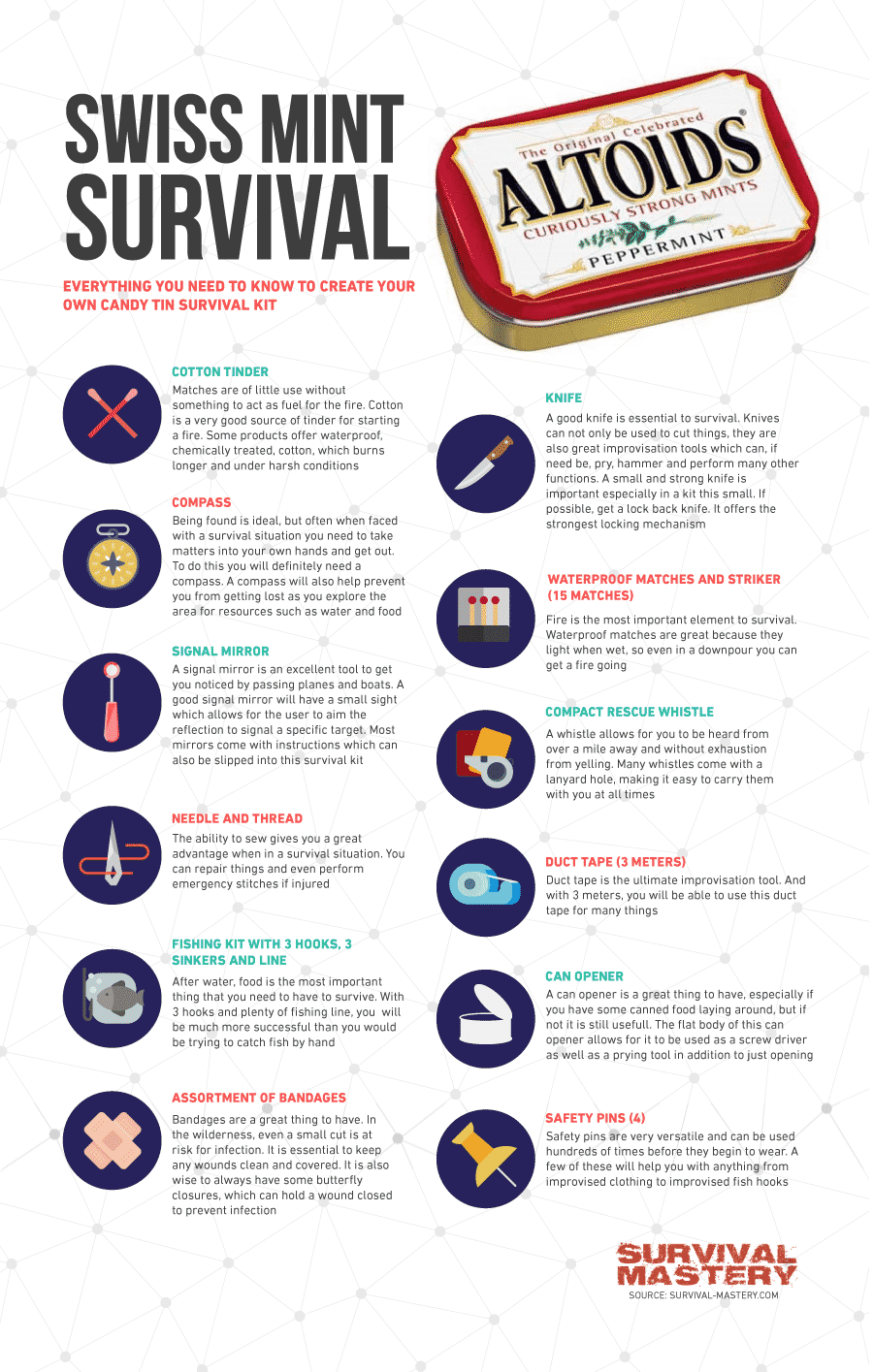 SWISS MINT SURVIVAL

EVERYTHING YOU NEED TO KNOW TO CREATE YOUR OWN CANDY TIN SURVIVAL KIT

The Original Celebrated ALTOIDS CURIOUSLY STRONG MINTS PEPPERMINT

COTTON TINDER
Matches are of little use without something to act as fuel for the fire. Cotton is a very good source of tinder for starting a fire. Some products offer waterproof, chemically treated, cotton, which burns longer and under harsh conditions

COMPASS
Being found is ideal, but often when faced with a survival situation you need to take matters into your own hands and get out. To do this you will definitely need a compass. A compass will also help prevent you from getting lost as you explore the area for resources such as water and food

SIGNAL MIRROR
A signal mirror is an excellent tool to get you noticed by passing planes and boats. A good signal mirror will have a small sight which allows for the user to aim the reflection to signal a specific target. Most mirrors come with instructions which can also be slipped into this survival kit

NEEDLE AND THREAD
The ability to sew gives you a great advantage when in a survival situation. You can repair things and even perform emergency stitches if injured

FISHING KIT WITH 3 HOOKS, 3 SINKERS AND LINE
After water, food is the most important thing that you need to have to survive. With 3 hooks and plenty of fishing line, you will be much more successful than you would be trying to catch fish by hand

ASSORTMENT OF BANDAGES
Bandages are a great thing to have. In the wilderness, even a small cut is at risk for infection. It is essential to keep any wounds clean and covered. It is also wise to always have some butterfly closures, which can hold a wound closed to prevent infection

KNIFE
A good knife is essential to survival. Knives can not only be used to cut things, they are also great improvisation tools which can, if need be, pry, hammer and perform many other functions. A small and strong knife is important especially in a kit this small. If possible, get a lock back knife. It offers the strongest locking mechanism

WATERPROOF MATCHES AND STRIKER (15 MATCHES)
Fire is the most important element to survival. Waterproof matches are great because they light when wet, so even in a downpour you can get a fire going

COMPACT RESCUE WHISTLE
A whistle allows for you to be heard from over a mile away and without exhaustion from yelling. Many whistles come with a lanyard hole, making it easy to carry them with you at all times

DUCT TAPE (3 METERS)
Duct tape is the ultimate improvisation tool. And with 3 meters, you will be able to use this duct tape for many things

CAN OPENER
A can opener is a great thing to have, especially if you have some canned food laying around, but if not it is still usefull. The flat body of this can opener allows for it to be used as a screw driver as well as a prying tool in addition to just opening

SAFETY PINS (4)
Safety pins are very versatile and can be used hundreds of times before they begin to wear. A few of these will help you with anything from improvised clothing to improvised fish hooks

SURVIVAL MASTERY
SOURCE: SURVIVAL-MASTERY.COM