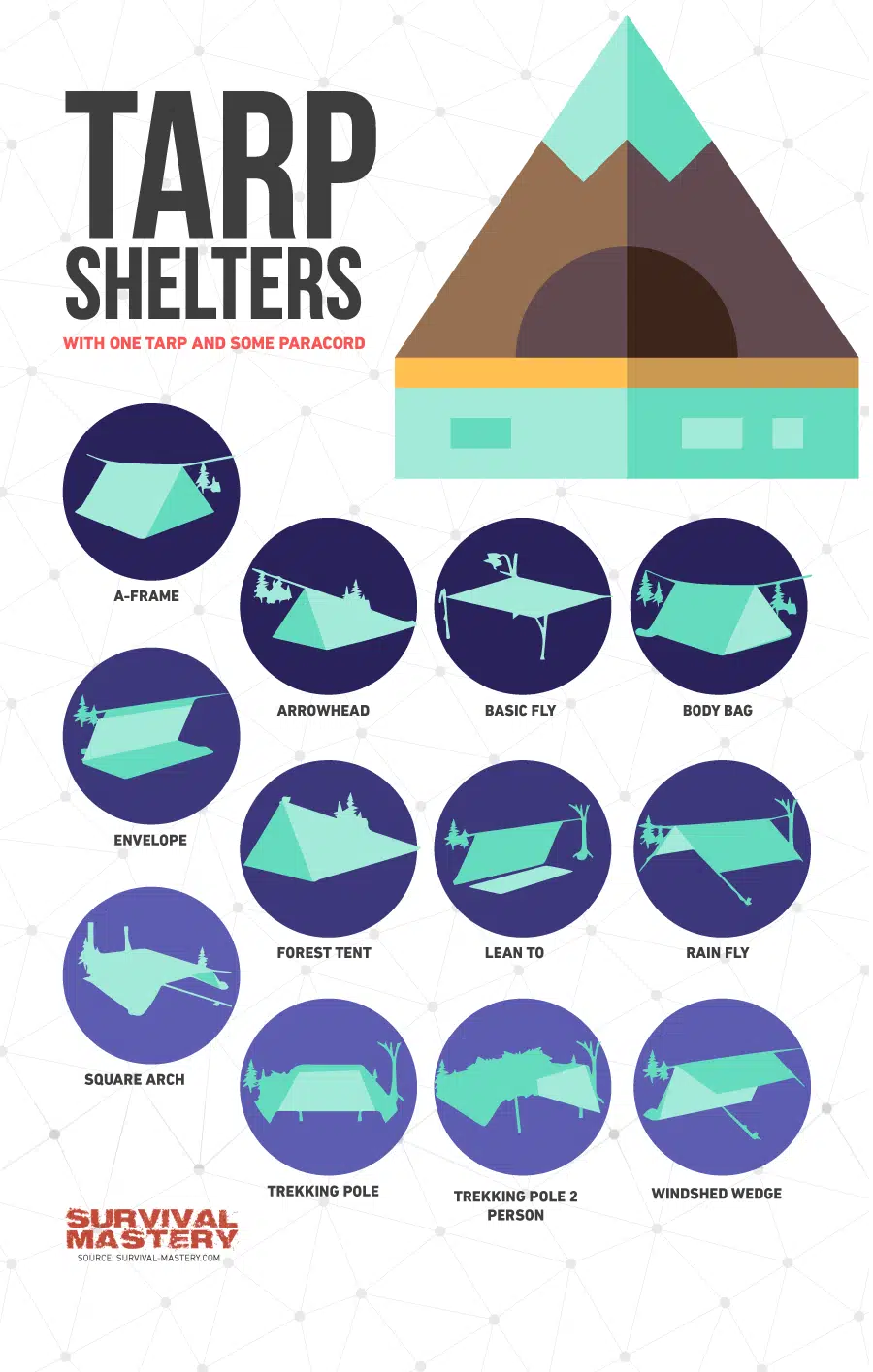 TARP SHELTERS

WITH ONE TARP AND SOME PARACORD

A-FRAME

ARROWHEAD

BASIC FLY

BODY BAG

ENVELOPE

FOREST TENT

LEAN TO

RAIN FLY

SQUARE ARCH

TREKKING POLE

TREKKING POLE 2 PERSON

WINDSHED WEDGE

SURVIVAL MASTERY

SOURCE: SURVIVAL-MASTERY.COM