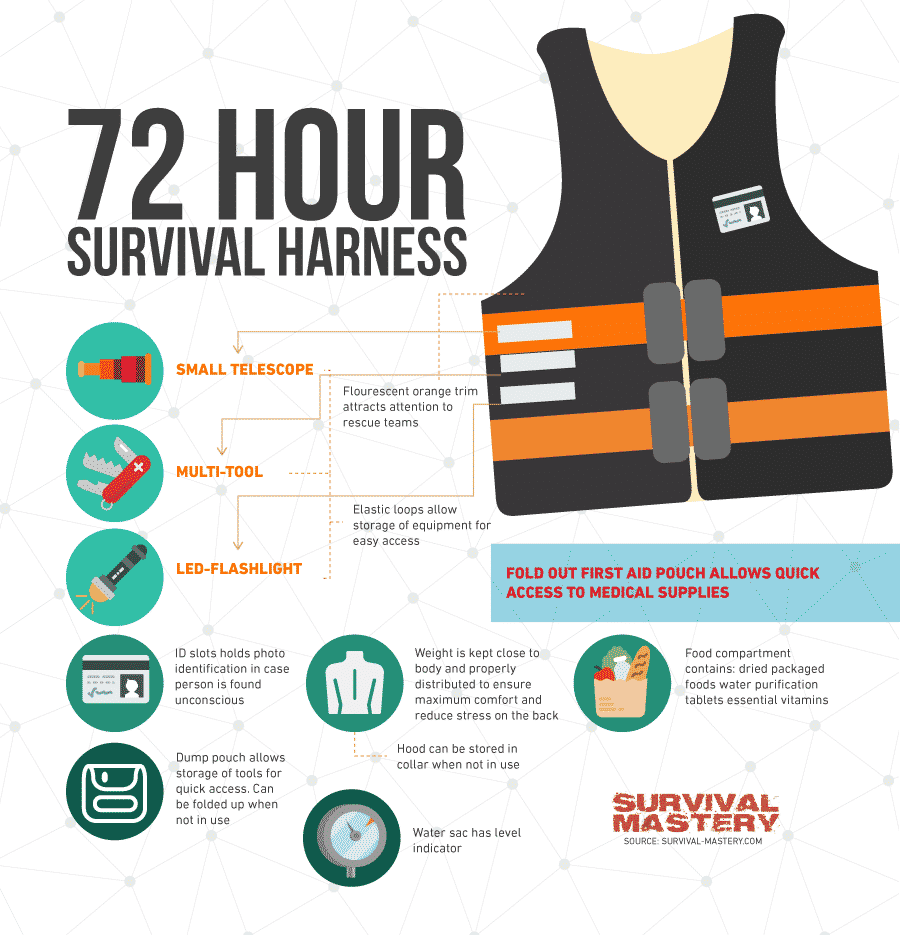 72 HOUR
SURVIVAL HARNESS

SMALL TELESCOPE

Flourescent orange trim attracts attention to rescue teams

MULTI-TOOL

Elastic loops allow storage of equipment for easy access

LED-FLASHLIGHT

FOLD OUT FIRST AID POUCH ALLOWS QUICK ACCESS TO MEDICAL SUPPLIES

ID slots holds photo identification in case person is found unconscious

Weight is kept close to body and properly distributed to ensure maximum comfort and reduce stress on the back

Food compartment contains: dried packaged foods water purification tablets essential vitamins

Hood can be stored in collar when not in use

Dump pouch allows storage of tools for quick access. Can be folded up when not in use

Water sac has level indicator

SURVIVAL MASTERY
SOURCE: SURVIVAL-MASTERY.COM