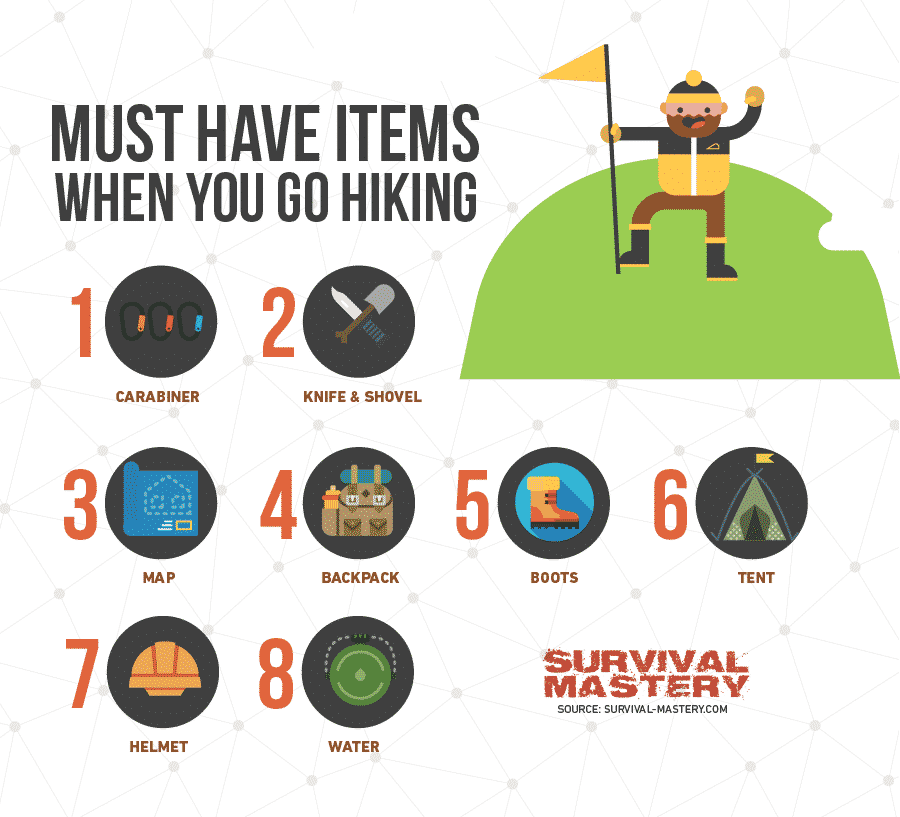 MUST HAVE ITEMS
WHEN YOU GO HIKING

1
CARABINER

2
KNIFE & SHOVEL

3
MAP

4
BACKPACK

5
BOOTS

6
TENT

7
HELMET

8
WATER

SURVIVAL MASTERY
SOURCE: SURVIVAL-MASTERY.COM