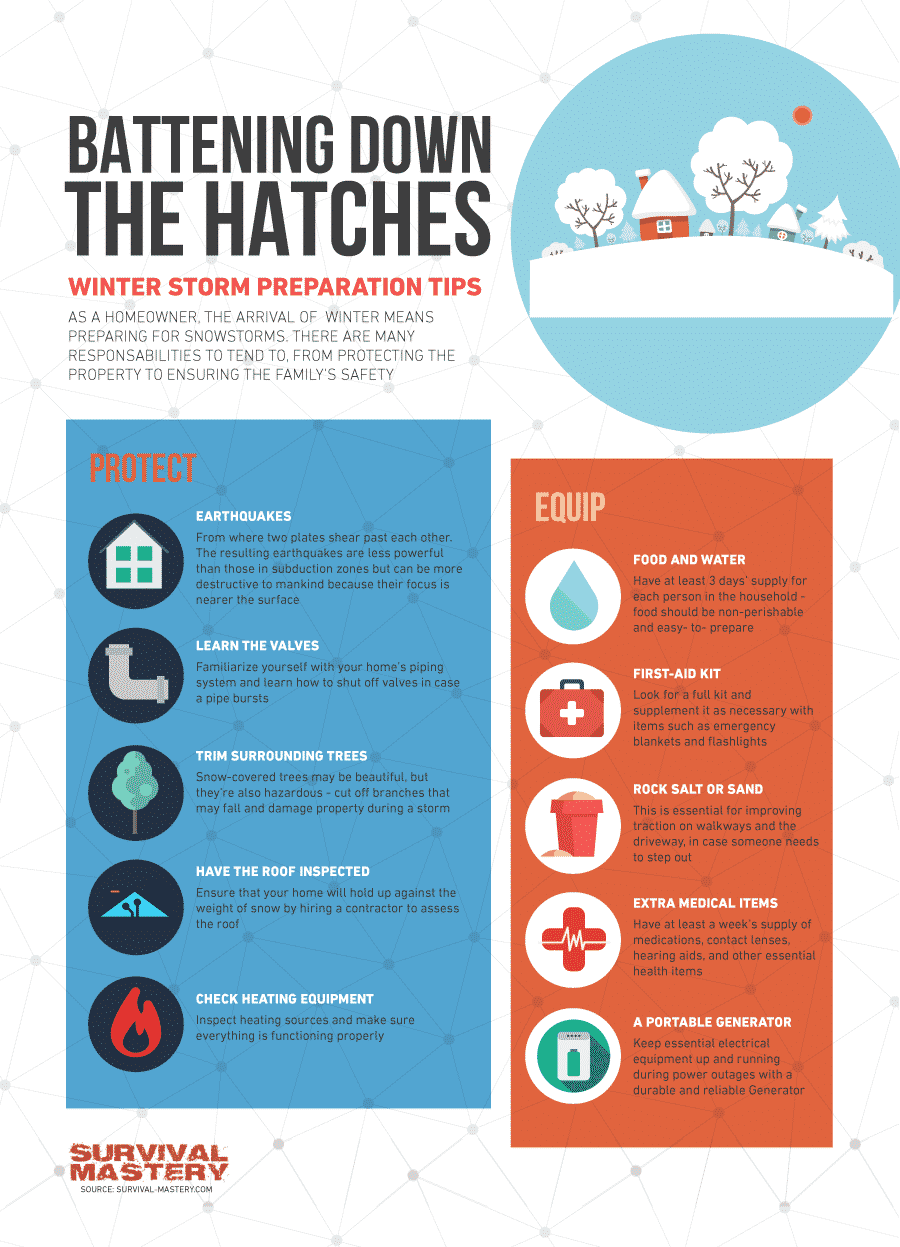 BATTENING DOWN THE HATCHES

WINTER STORM PREPARATION TIPS

AS A HOMEOWNER, THE ARRIVAL OF WINTER MEANS PREPARING FOR SNOWSTORMS. THERE ARE MANY RESPONSABILITIES TO TEND TO, FROM PROTECTING THE PROPERTY TO ENSURING THE FAMILY'S SAFETY

PROTECT

EARTHQUAKES
From where two plates shear past each other. The resulting earthquakes are less powerful than those in subduction zones but can be more destructive to mankind because their focus is nearer the surface

LEARN THE VALVES
Familiarize yourself with your home's piping system and learn how to shut off valves in case a pipe bursts

TRIM SURROUNDING TREES
Snow-covered trees may be beautiful, but they're also hazardous - cut off branches that may fall and damage property during a storm

HAVE THE ROOF INSPECTED
Ensure that your home will hold up against the weight of snow by hiring a contractor to assess the roof

CHECK HEATING EQUIPMENT
Inspect heating sources and make sure everything is functioning properly

EQUIP

FOOD AND WATER
Have at least 3 days' supply for each person in the household - food should be non-perishable and easy- to- prepare

FIRST-AID KIT
Look for a full kit and supplement it as necessary with items such as emergency blankets and flashlights

ROCK SALT OR SAND
This is essential for improving traction on walkways and the driveway, in case someone needs to step out

EXTRA MEDICAL ITEMS
Have at least a week's supply of medications, contact lenses, hearing aids, and other essential health items

A PORTABLE GENERATOR
Keep essential electrical equipment up and running during power outages with a durable and reliable Generator

SURVIVAL MASTERY
SOURCE: SURVIVAL-MASTERY.COM