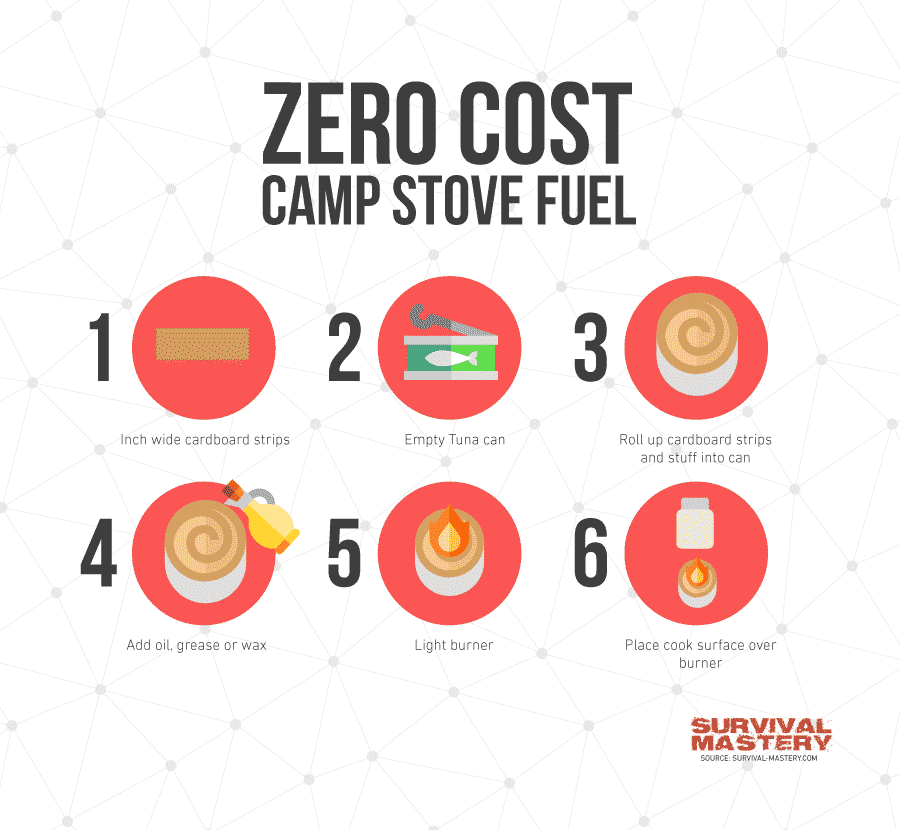 ZERO COST
CAMP STOVE FUEL

1
Inch wide cardboard strips

2
Empty Tuna can

3
Roll up cardboard strips and stuff into can

4
Add oil, grease or wax

5
Light burner

6
Place cook surface over burner

SURVIVAL MASTERY
SOURCE: SURVIVAL-MASTERY.COM