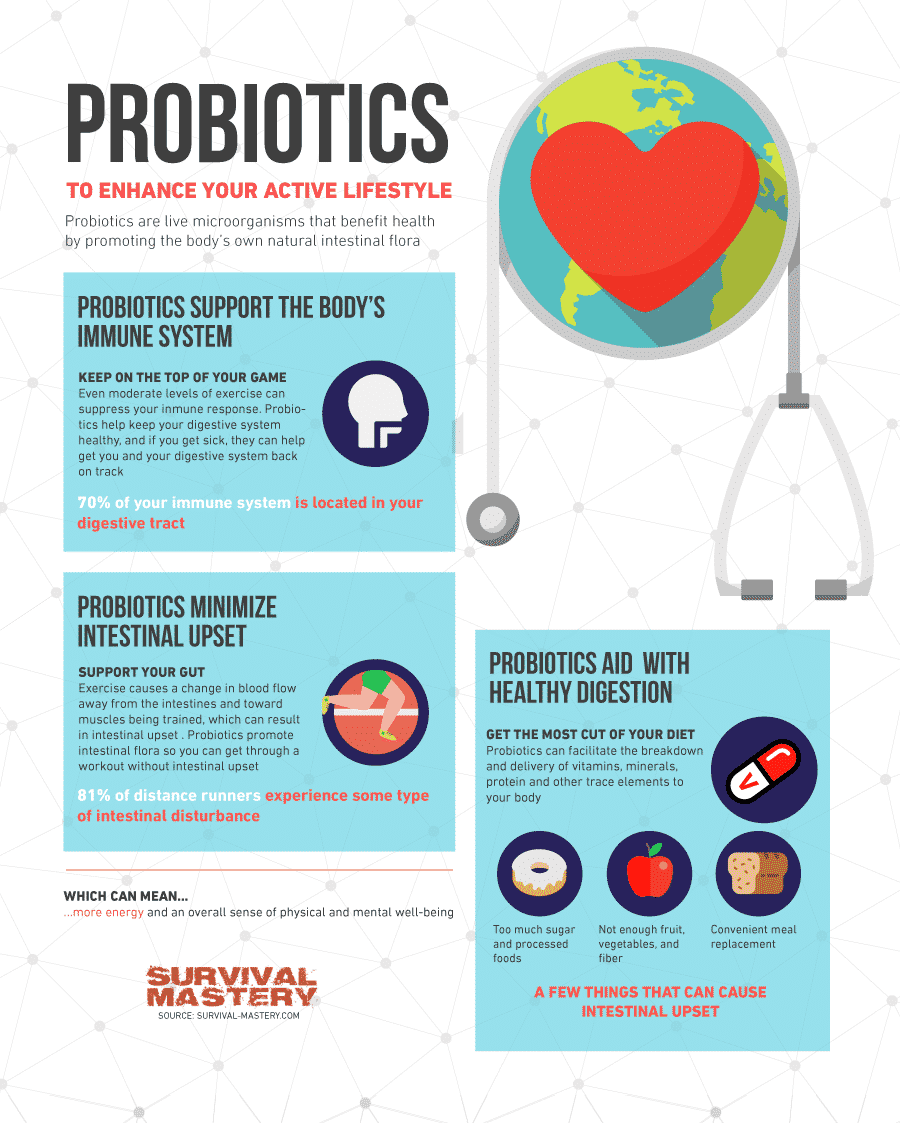 PROBIOTICS

TO ENHANCE YOUR ACTIVE LIFESTYLE

Probiotics are live microorganisms that benefit health by promoting the body's own natural intestinal flora

PROBIOTICS SUPPORT THE BODY'S IMMUNE SYSTEM

KEEP ON THE TOP OF YOUR GAME
Even moderate levels of exercise can suppress your inmune response. Probiotics help keep your digestive system healthy, and if you get sick, they can help get you and your digestive system back on track

70% of your immune system is located in your digestive tract

PROBIOTICS MINIMIZE INTESTINAL UPSET

SUPPORT YOUR GUT
Exercise causes a change in blood flow away from the intestines and toward muscles being trained, which can result in intestinal upset . Probiotics promote intestinal flora so you can get through a workout without intestinal upset

81% of distance runners experience some type of intestinal disturbance

WHICH CAN MEAN...
...more energy and an overall sense of physical and mental well-being

SURVIVAL MASTERY
SOURCE: SURVIVAL-MASTERY.COM

PROBIOTICS AID WITH HEALTHY DIGESTION

GET THE MOST CUT OF YOUR DIET
Probiotics can facilitate the breakdown and delivery of vitamins, minerals, protein and other trace elements to your body

Too much sugar and processed foods

Not enough fruit, vegetables, and fiber

Convenient meal replacement

A FEW THINGS THAT CAN CAUSE INTESTINAL UPSET