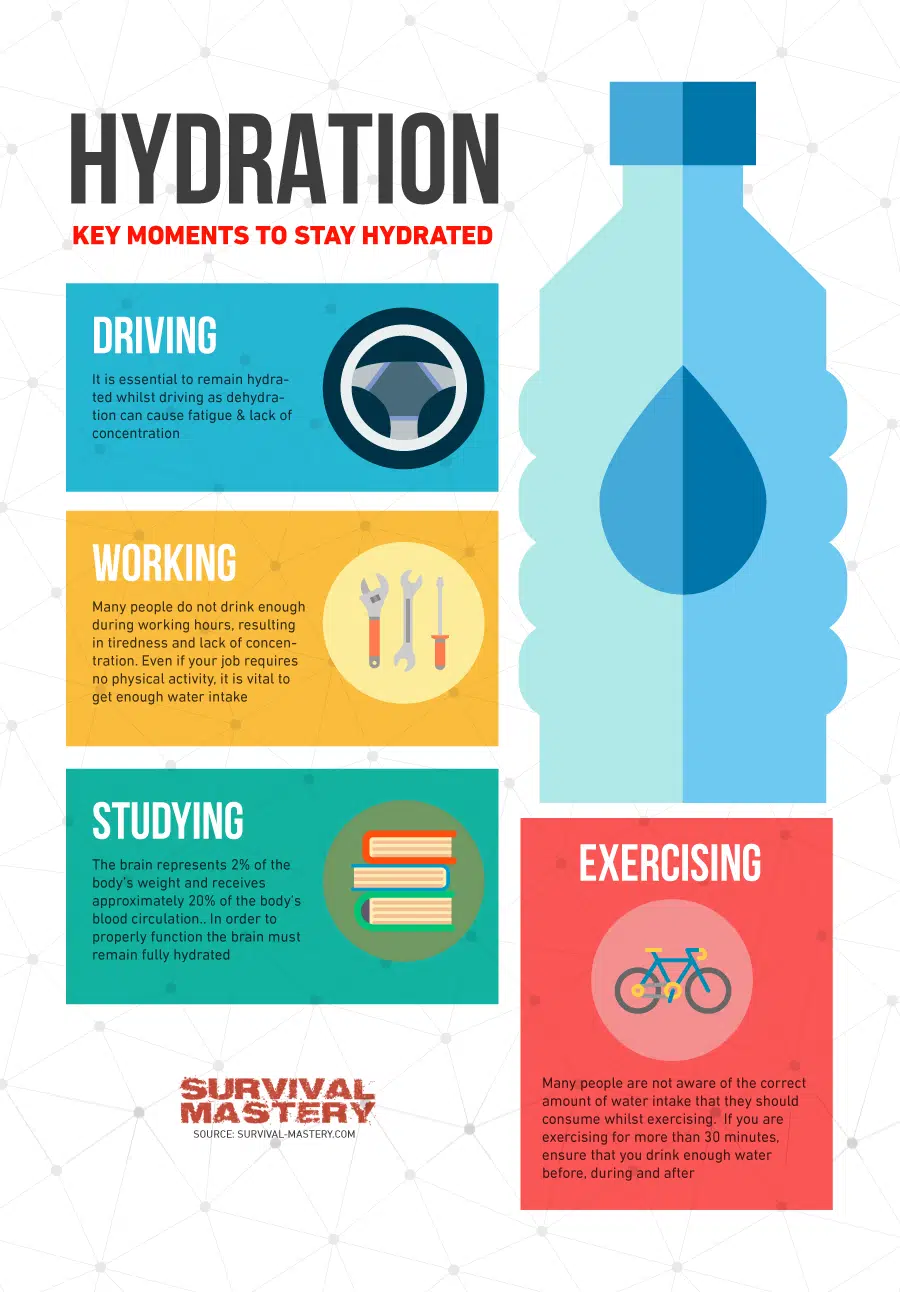 HYDRATION

KEY MOMENTS TO STAY HYDRATED

DRIVING

It is essential to remain hydrated whilst driving as dehydration can cause fatigue & lack of concentration

WORKING

Many people do not drink enough during working hours, resulting in tiredness and lack of concentration. Even if your job requires no physical activity, it is vital to get enough water intake

STUDYING

The brain represents 2% of the body's weight and receives approximately 20% of the body's blood circulation.. In order to properly function the brain must remain fully hydrated

EXERCISING

Many people are not aware of the correct amount of water intake that they should consume whilst exercising. If you are exercising for more than 30 minutes, ensure that you drink enough water before, during and after

SURVIVAL MASTERY
SOURCE: SURVIVAL-MASTERY.COM