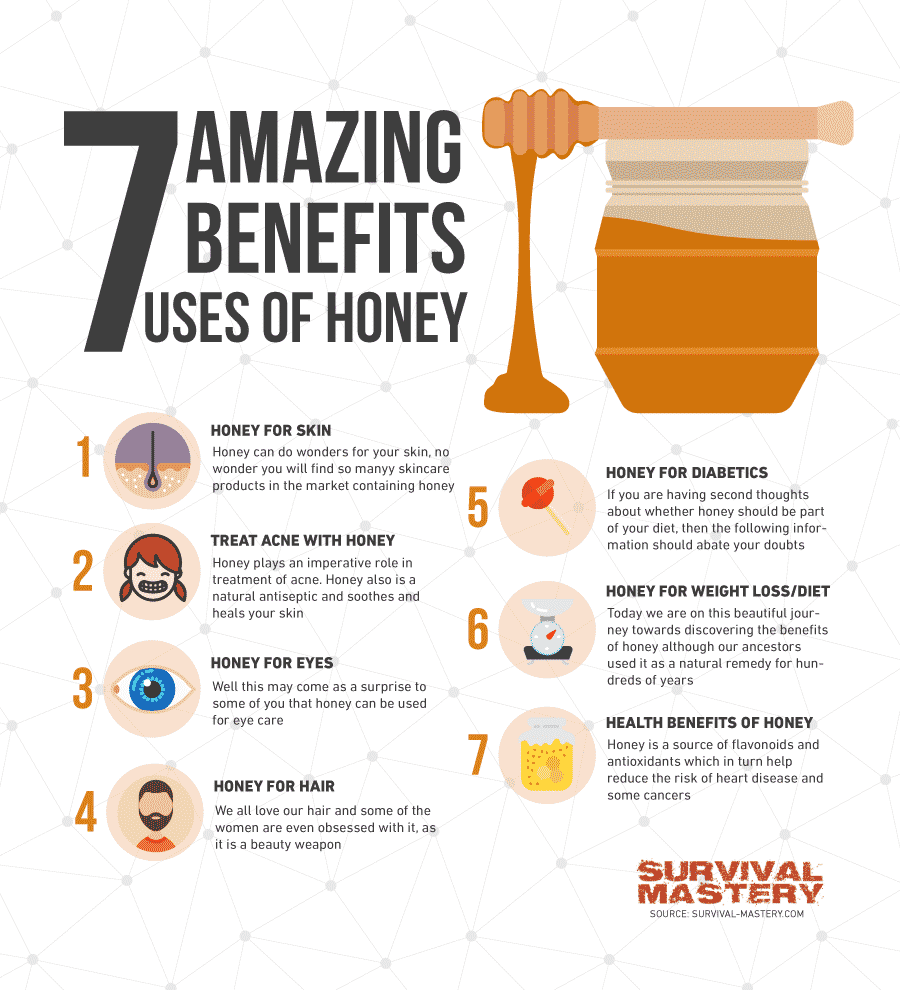 7 AMAZING BENEFITS USES OF HONEY

1 HONEY FOR SKIN
Honey can do wonders for your skin, no wonder you will find so manyy skincare products in the market containing honey

2 TREAT ACNE WITH HONEY
Honey plays an imperative role in treatment of acne. Honey also is a natural antiseptic and soothes and heals your skin

3 HONEY FOR EYES
Well this may come as a surprise to some of you that honey can be used for eye care

4 HONEY FOR HAIR
We all love our hair and some of the women are even obsessed with it, as it is a beauty weapon

5 HONEY FOR DIABETICS
If you are having second thoughts about whether honey should be part of your diet, then the following information should abate your doubts

6 HONEY FOR WEIGHT LOSS/DIET
Today we are on this beautiful journey towards discovering the benefits of honey although our ancestors used it as a natural remedy for hundreds of years

7 HEALTH BENEFITS OF HONEY
Honey is a source of flavonoids and antioxidants which in turn help reduce the risk of heart disease and some cancers

SURVIVAL MASTERY
SOURCE: SURVIVAL-MASTERY.COM