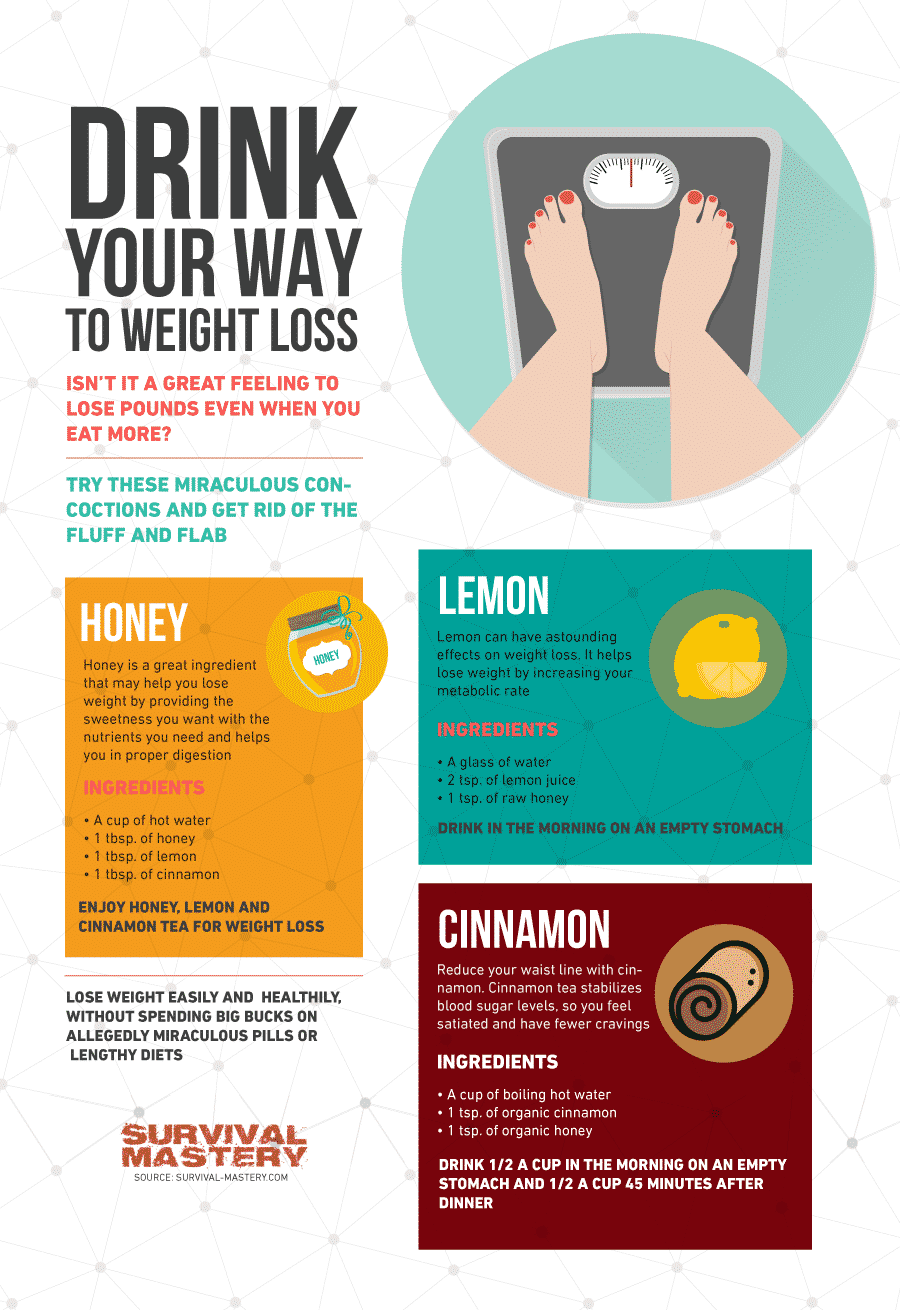 DRINK YOUR WAY TO WEIGHT LOSS

ISN'T IT A GREAT FEELING TO LOSE POUNDS EVEN WHEN YOU EAT MORE?

TRY THESE MIRACULOUS CONCOCTIONS AND GET RID OF THE FLUFF AND FLAB

HONEY

HONEY

Honey is a great ingredient that may help you lose weight by providing the sweetness you want with the nutrients you need and helps you in proper digestion

INGREDIENTS

• A cup of hot water
• 1 tbsp. of honey
• 1 tbsp. of lemon
• 1 tbsp. of cinnamon

ENJOY HONEY, LEMON AND CINNAMON TEA FOR WEIGHT LOSS

LOSE WEIGHT EASILY AND HEALTHILY, WITHOUT SPENDING BIG BUCKS ON ALLEGEDLY MIRACULOUS PILLS OR LENGTHY DIETS

SURVIVAL MASTERY
SOURCE: SURVIVAL-MASTERY.COM

LEMON

Lemon can have astounding effects on weight loss. It helps lose weight by increasing your metabolic rate

INGREDIENTS

• A glass of water
• 2 tsp. of lemon juice
• 1 tsp. of raw honey

DRINK IN THE MORNING ON AN EMPTY STOMACH

CINNAMON

Reduce your waist line with cinnamon. Cinnamon tea stabilizes blood sugar levels, so you feel satiated and have fewer cravings

INGREDIENTS

• A cup of boiling hot water
• 1 tsp. of organic cinnamon
• 1 tsp. of organic honey

DRINK 1/2 A CUP IN THE MORNING ON AN EMPTY STOMACH AND 1/2 A CUP 45 MINUTES AFTER DINNER