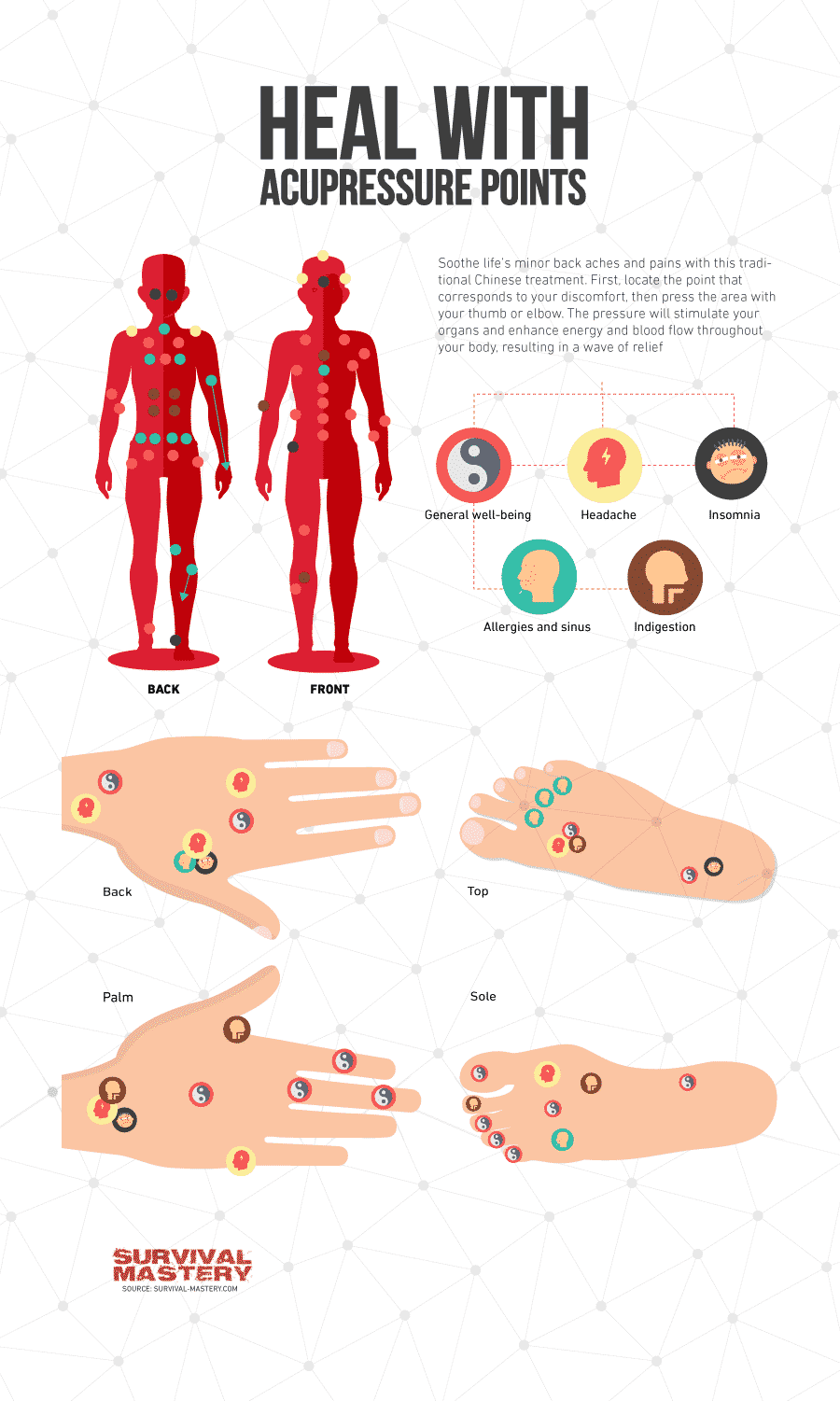 HEAL WITH
ACUPRESSURE POINTS

Soothe life's minor back aches and pains with this traditional Chinese treatment. First, locate the point that corresponds to your discomfort, then press the area with your thumb or elbow. The pressure will stimulate your organs and enhance energy and blood flow throughout your body, resulting in a wave of relief

General well-being
Headache
Insomnia
Allergies and sinus
Indigestion

BACK
FRONT

Back
Top
Palm
Sole

SURVIVAL MASTERY
SOURCE: SURVIVAL-MASTERY.COM