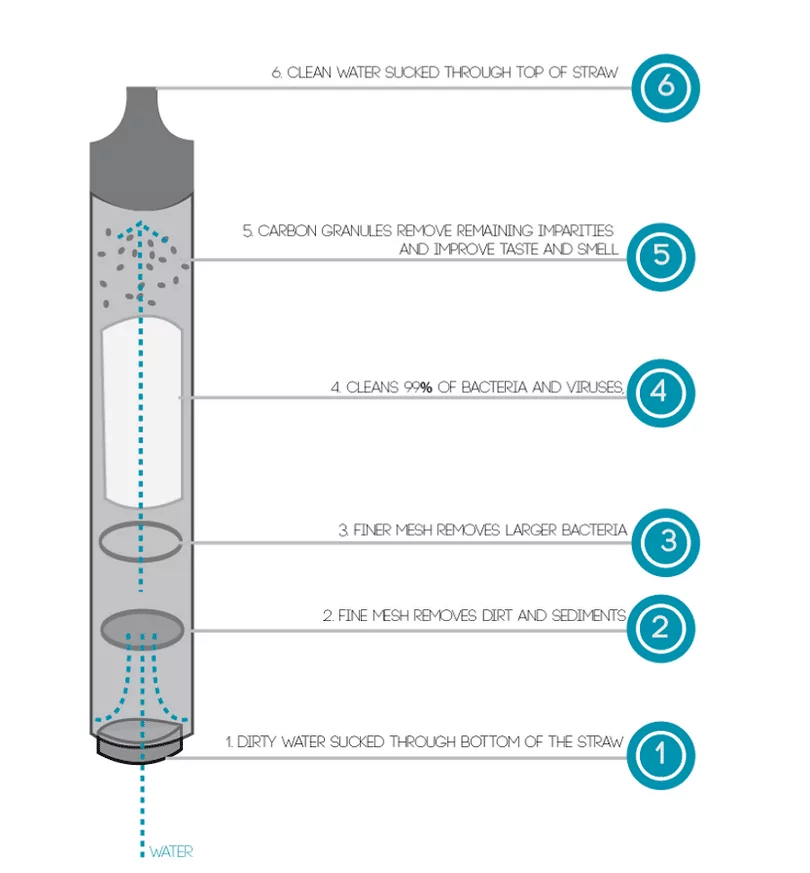 6. CLEAN WATER SUCKED THROUGH TOP OF STRAW

6

5. CARBON GRANULES REMOVE REMAINING IMPARITIES AND IMPROVE TASTE AND SMELL

5

4. CLEANS 99% OF BACTERIA AND VIRUSES,

4

3. FINER MESH REMOVES LARGER BACTERIA

3

2. FINE MESH REMOVES DIRT AND SEDIMENTS

2

1. DIRTY WATER SUCKED THROUGH BOTTOM OF THE STRAW

1

WATER