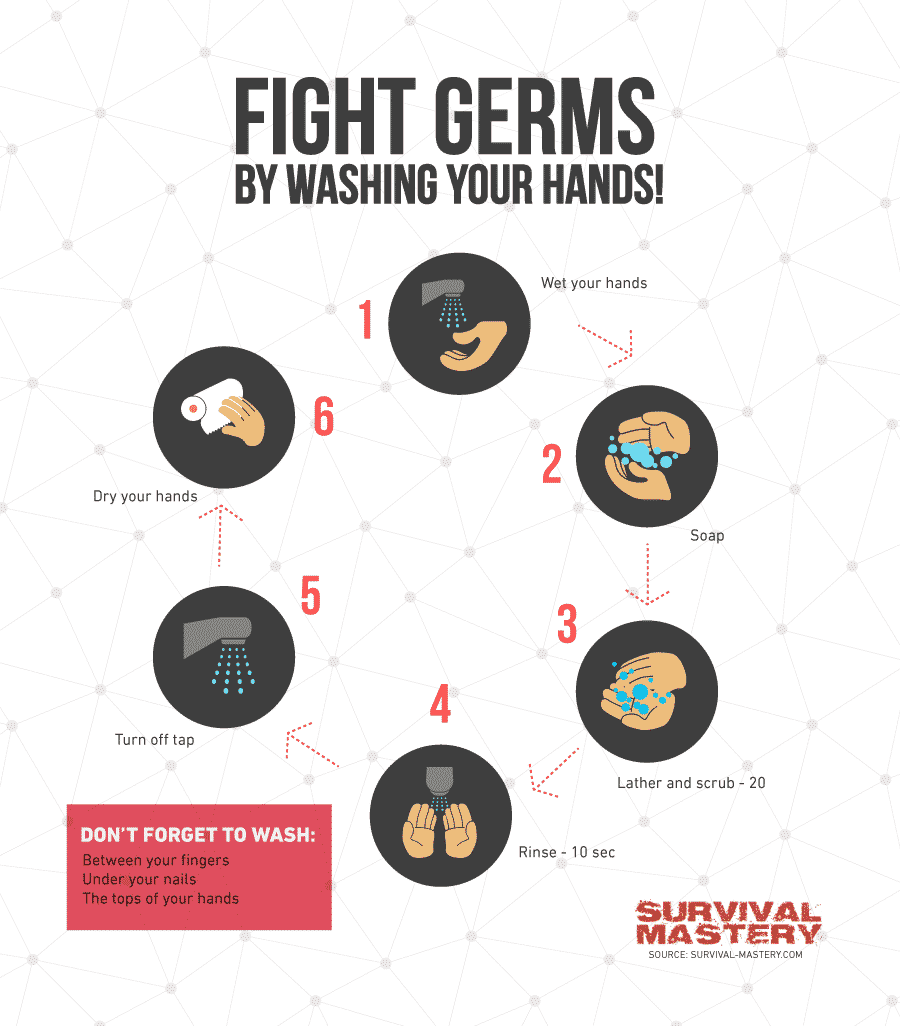 FIGHT GERMS
BY WASHING YOUR HANDS!

1
Wet your hands

2
Soap

3
Lather and scrub - 20

4
Rinse - 10 sec

5
Turn off tap

6
Dry your hands

DON'T FORGET TO WASH:
Between your fingers
Under your nails
The tops of your hands

SURVIVAL MASTERY
SOURCE: SURVIVAL-MASTERY.COM