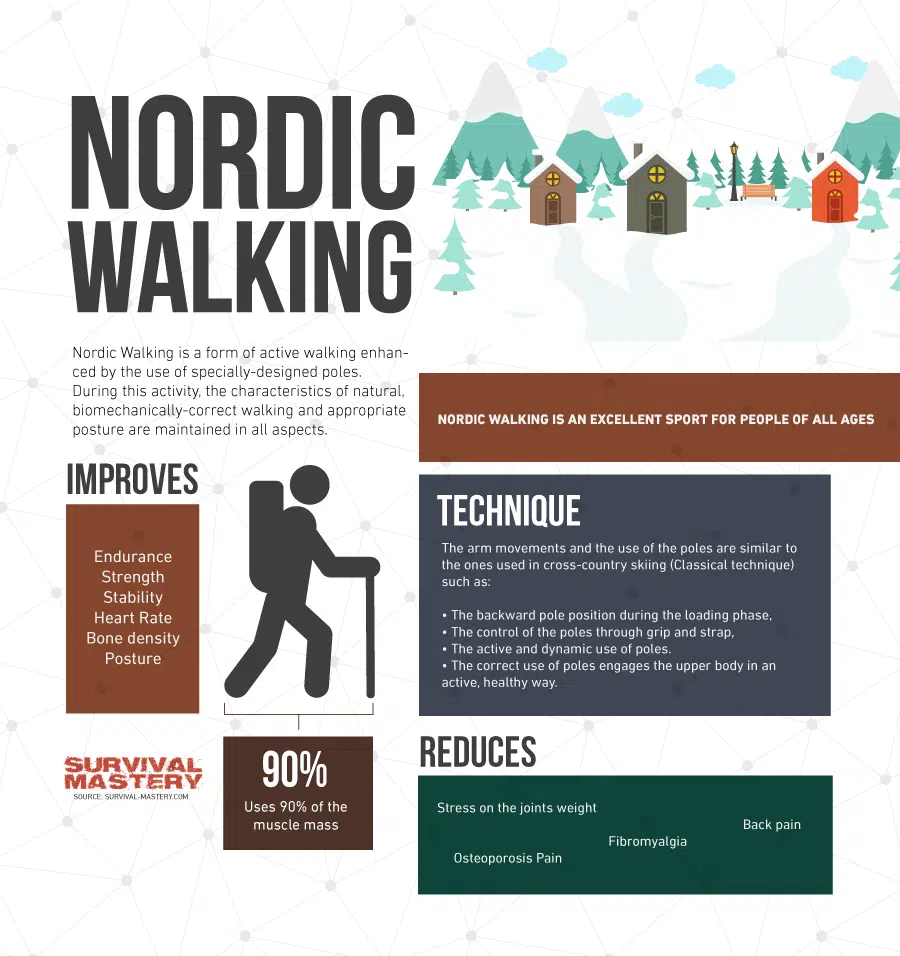 NORDIC WALKING

Nordic Walking is a form of active walking enhanced by the use of specially-designed poles. During this activity, the characteristics of natural, biomechanically-correct walking and appropriate posture are maintained in all aspects.

NORDIC WALKING IS AN EXCELLENT SPORT FOR PEOPLE OF ALL AGES

IMPROVES

Endurance
Strength
Stability
Heart Rate
Bone density
Posture

TECHNIQUE

The arm movements and the use of the poles are similar to the ones used in cross-country skiing (Classical technique) such as:

• The backward pole position during the loading phase,
• The control of the poles through grip and strap,
• The active and dynamic use of poles.
• The correct use of poles engages the upper body in an active, healthy way.

SURVIVAL MASTERY
SOURCE: SURVIVAL-MASTERY.COM

90%
Uses 90% of the muscle mass

REDUCES

Stress on the joints weight
Back pain
Fibromyalgia
Osteoporosis Pain