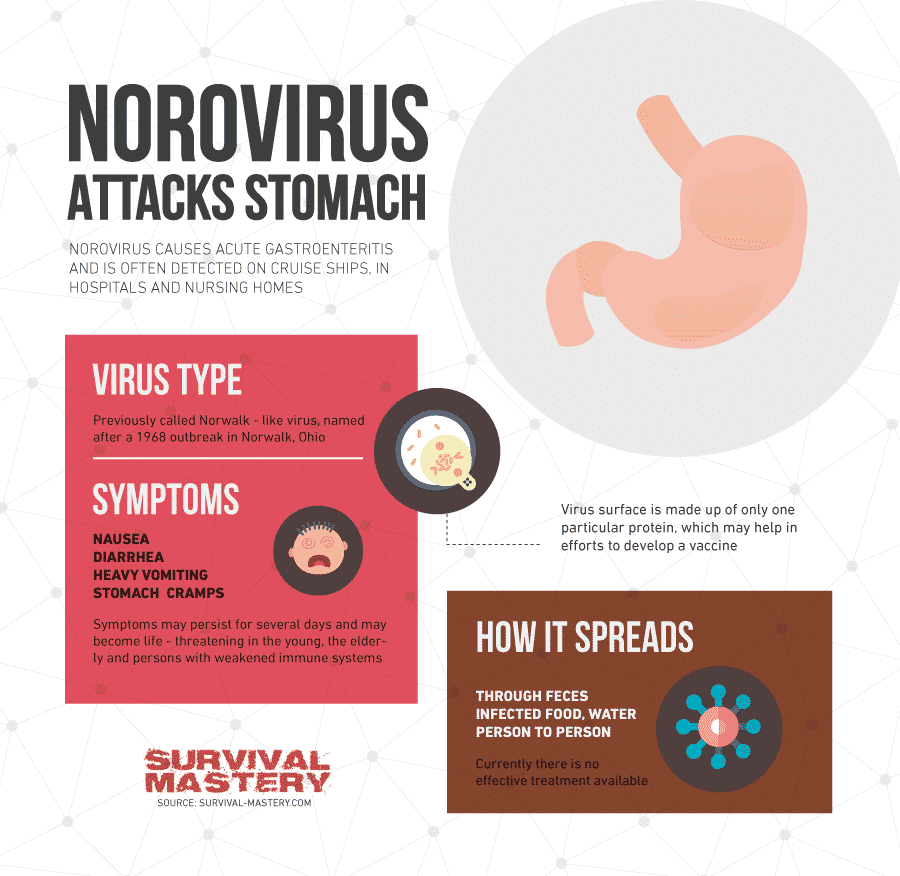 NOROVIRUS ATTACKS STOMACH

NOROVIRUS CAUSES ACUTE GASTROENTERITIS AND IS OFTEN DETECTED ON CRUISE SHIPS, IN HOSPITALS AND NURSING HOMES

VIRUS TYPE

Previously called Norwalk - like virus, named after a 1968 outbreak in Norwalk, Ohio

SYMPTOMS

NAUSEA
DIARRHEA
HEAVY VOMITING
STOMACH CRAMPS

Symptoms may persist for several days and may become life - threatening in the young, the elderly and persons with weakened immune systems

Virus surface is made up of only one particular protein, which may help in efforts to develop a vaccine

HOW IT SPREADS

THROUGH FECES
INFECTED FOOD, WATER
PERSON TO PERSON

Currently there is no effective treatment available

SURVIVAL MASTERY
SOURCE: SURVIVAL-MASTERY.COM