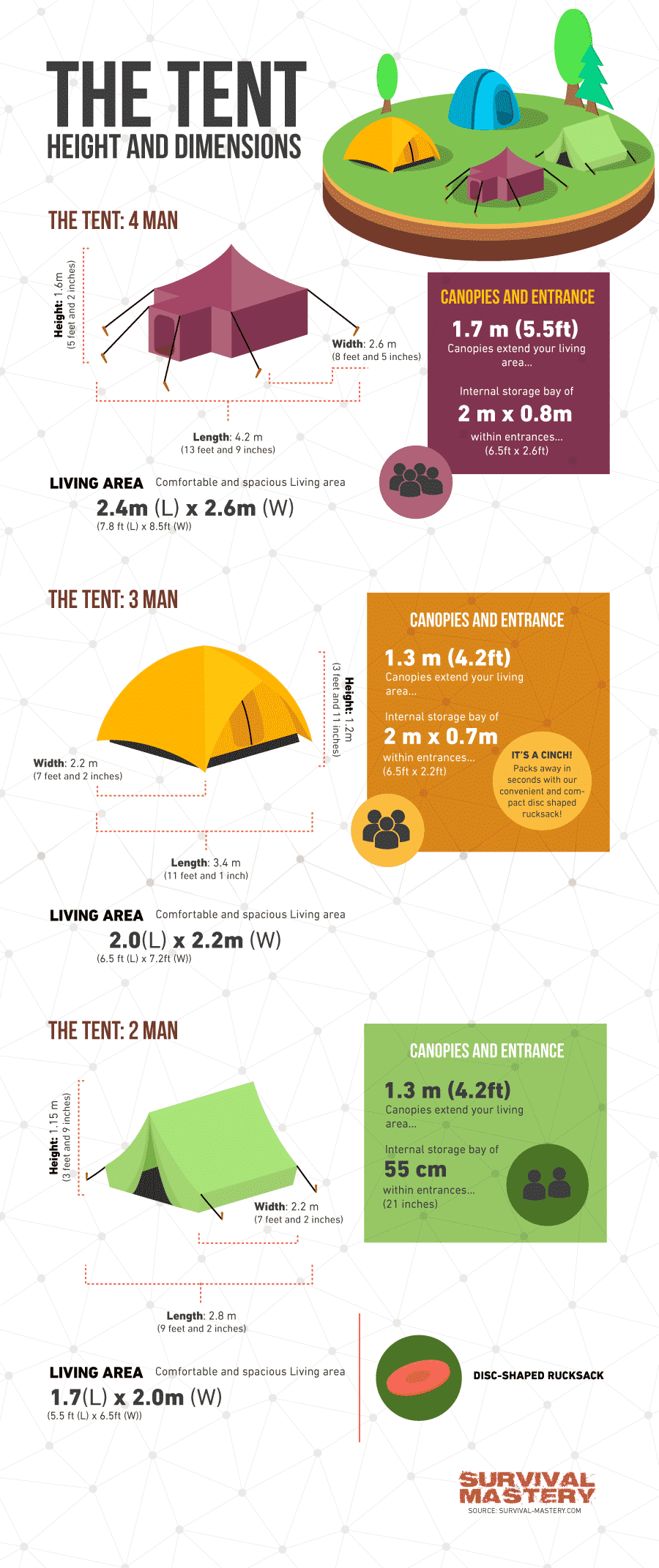 THE TENT
HEIGHT AND DIMENSIONS

THE TENT: 4 MAN

Height: 1.6m
(5 feet and 2 inches)

Width: 2.6 m
(8 feet and 5 inches)

Length: 4.2 m
(13 feet and 9 inches)

CANOPIES AND ENTRANCE
1.7 m (5.5ft)
Canopies extend your living area...

Internal storage bay of
2 m x 0.8m
within entrances...
(6.5ft x 2.6ft)

LIVING AREA Comfortable and spacious Living area
2.4m (L) x 2.6m (W)
(7.8 ft (L) x 8.5ft (W))

THE TENT: 3 MAN

Height: 1.2m
(3 feet and 11 inches)

Width: 2.2 m
(7 feet and 2 inches)

Length: 3.4 m
(11 feet and 1 inch)

CANOPIES AND ENTRANCE
1.3 m (4.2ft)
Canopies extend your living area...

Internal storage bay of
2 m x 0.7m
within entrances...
(6.5ft x 2.2ft)

IT'S A CINCH!
Packs away in seconds with our convenient and compact disc shaped rucksack!

LIVING AREA Comfortable and spacious Living area
2.0(L) x 2.2m (W)
(6.5 ft (L) x 7.2ft (W))

THE TENT: 2 MAN

Height: 1.15 m
(3 feet and 9 inches)

Width: 2.2 m
(7 feet and 2 inches)

Length: 2.8 m
(9 feet and 2 inches)

CANOPIES AND ENTRANCE
1.3 m (4.2ft)
Canopies extend your living area...

Internal storage bay of
55 cm
within entrances...
(21 inches)

LIVING AREA Comfortable and spacious Living area
1.7(L) x 2.0m (W)
(5.5 ft (L) x 6.5ft (W))

DISC-SHAPED RUCKSACK

SURVIVAL MASTERY
SOURCE: SURVIVAL-MASTERY.COM