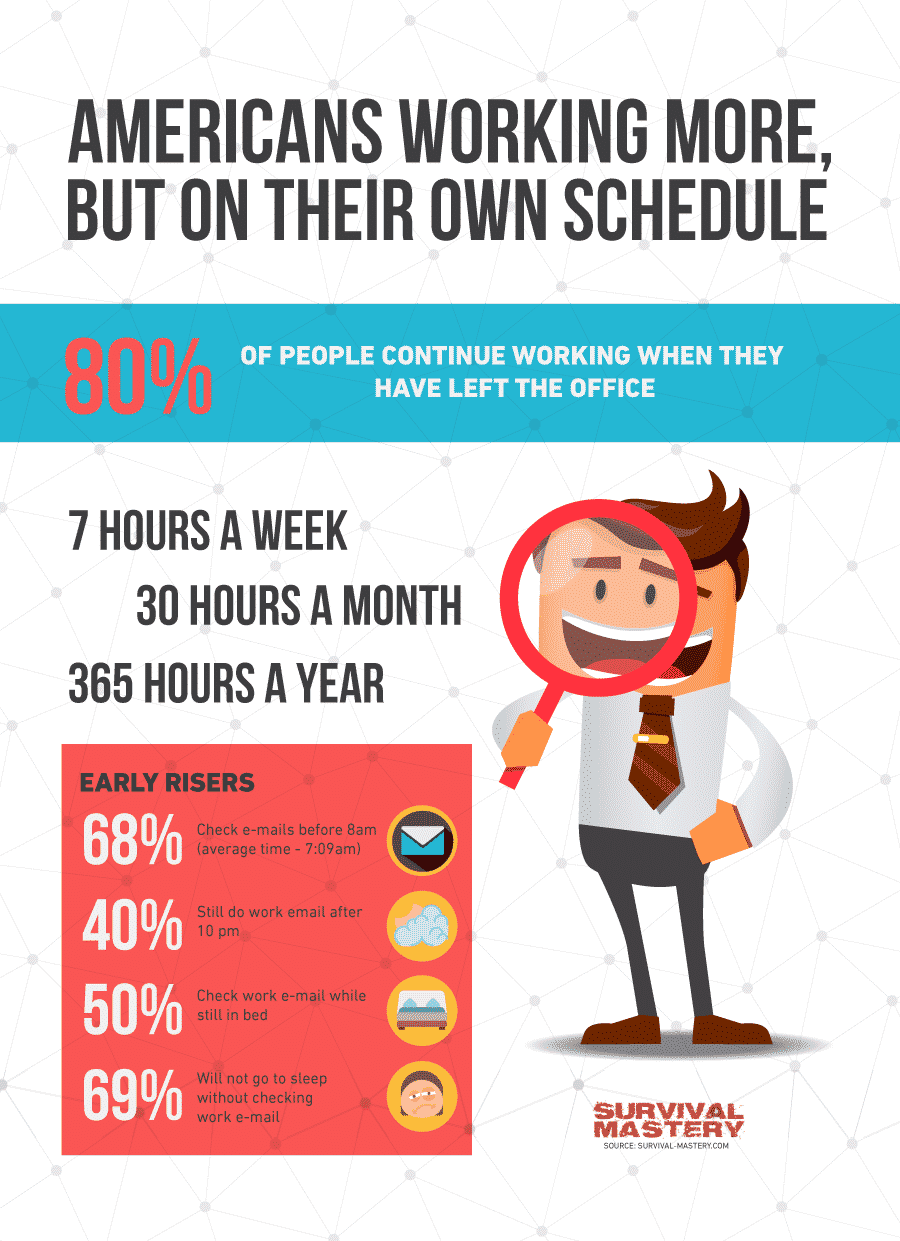 AMERICANS WORKING MORE, BUT ON THEIR OWN SCHEDULE

80% OF PEOPLE CONTINUE WORKING WHEN THEY HAVE LEFT THE OFFICE

7 HOURS A WEEK

30 HOURS A MONTH

365 HOURS A YEAR

EARLY RISERS

68% Check e-mails before 8am (average time - 7:09am)

40% Still do work email after 10 pm

50% Check work e-mail while still in bed

69% Will not go to sleep without checking work e-mail

SURVIVAL MASTERY

SOURCE: SURVIVAL-MASTERY.COM