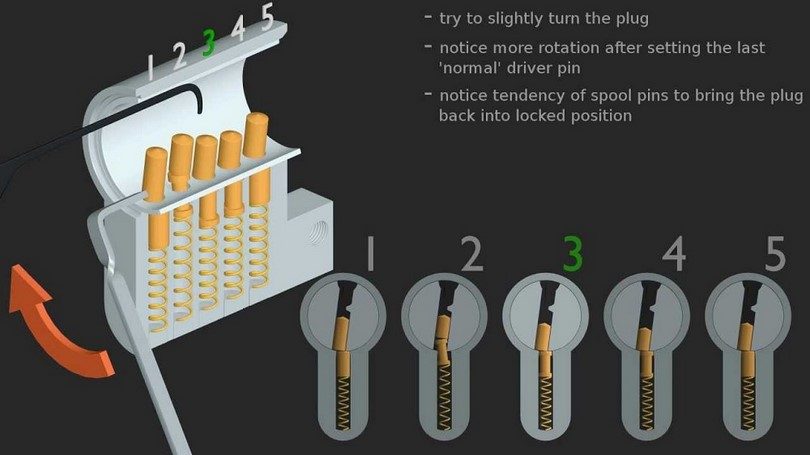 1 2 3 4 5

- try to slightly turn the plug

- notice more rotation after setting the last 'normal' driver pin

- notice tendency of spool pins to bring the plug back into locked position

1 2 3 4 5