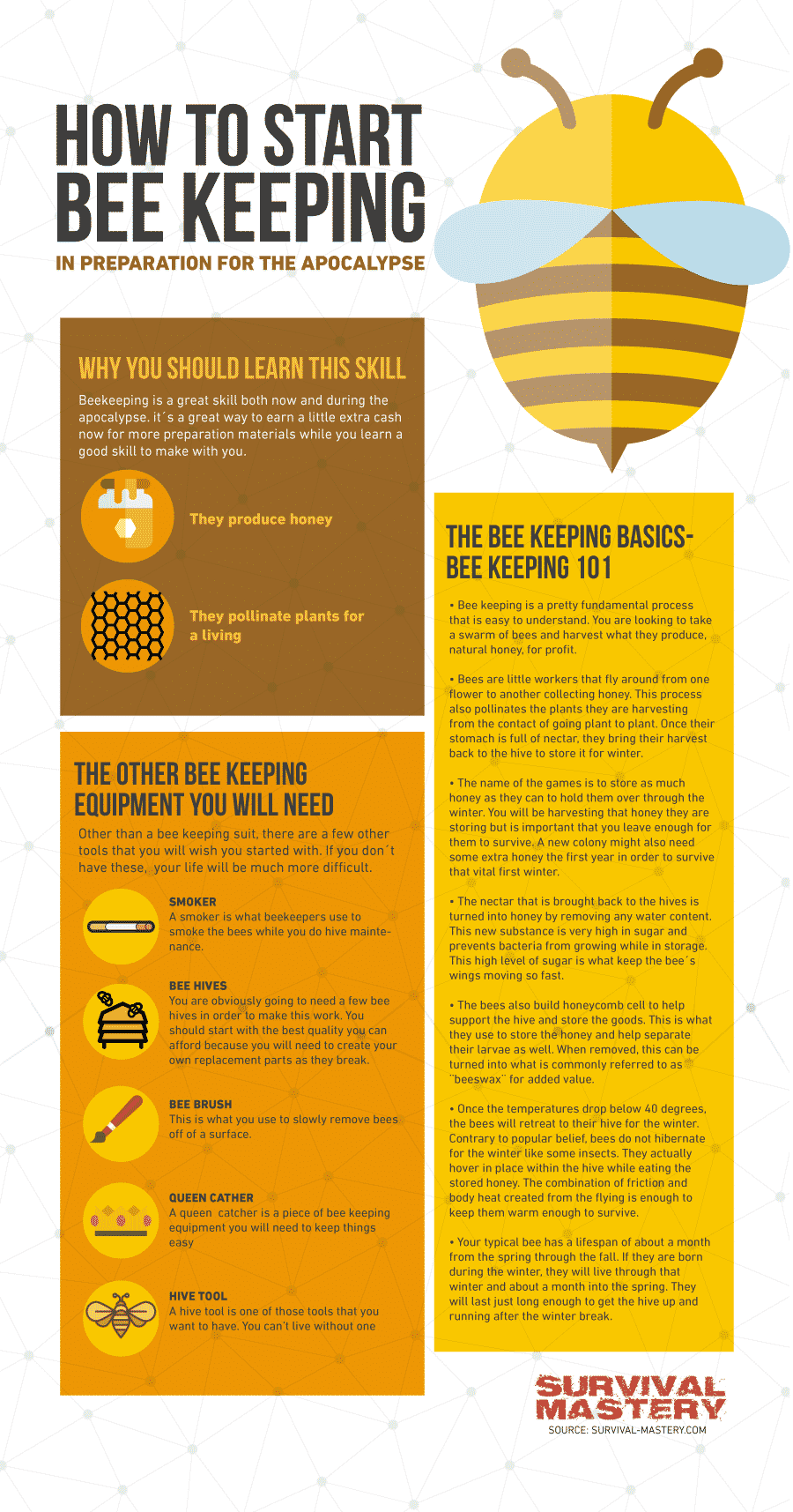 HOW TO START BEE KEEPING

IN PREPARATION FOR THE APOCALYPSE

WHY YOU SHOULD LEARN THIS SKILL

Beekeeping is a great skill both now and during the apocalypse. it´s a great way to earn a little extra cash now for more preparation materials while you learn a good skill to make with you.

They produce honey

They pollinate plants for a living

THE OTHER BEE KEEPING EQUIPMENT YOU WILL NEED

Other than a bee keeping suit, there are a few other tools that you will wish you started with. If you don´t have these, your life will be much more difficult.

SMOKER
A smoker is what beekeepers use to smoke the bees while you do hive maintenance.

BEE HIVES
You are obviously going to need a few bee hives in order to make this work. You should start with the best quality you can afford because you will need to create your own replacement parts as they break.

BEE BRUSH
This is what you use to slowly remove bees off of a surface.

QUEEN CATHER
A queen catcher is a piece of bee keeping equipment you will need to keep things easy

HIVE TOOL
A hive tool is one of those tools that you want to have. You can't live without one

THE BEE KEEPING BASICS- BEE KEEPING 101

• Bee keeping is a pretty fundamental process that is easy to understand. You are looking to take a swarm of bees and harvest what they produce, natural honey, for profit.

• Bees are little workers that fly around from one flower to another collecting honey. This process also pollinates the plants they are harvesting from the contact of going plant to plant. Once their stomach is full of nectar, they bring their harvest back to the hive to store it for winter.

• The name of the games is to store as much honey as they can to hold them over through the winter. You will be harvesting that honey they are storing but is important that you leave enough for them to survive. A new colony might also need some extra honey the first year in order to survive that vital first winter.

• The nectar that is brought back to the hives is turned into honey by removing any water content. This new substance is very high in sugar and prevents bacteria from growing while in storage. This high level of sugar is what keep the bee´s wings moving so fast.

• The bees also build honeycomb cell to help support the hive and store the goods. This is what they use to store the honey and help separate their larvae as well. When removed, this can be turned into what is commonly referred to as ¨beeswax¨ for added value.

• Once the temperatures drop below 40 degrees, the bees will retreat to their hive for the winter. Contrary to popular belief, bees do not hibernate for the winter like some insects. They actually hover in place within the hive while eating the stored honey. The combination of friction and body heat created from the flying is enough to keep them warm enough to survive.

• Your typical bee has a lifespan of about a month from the spring through the fall. If they are born during the winter, they will live through that winter and about a month into the spring. They will last just long enough to get the hive up and running after the winter break.

SURVIVAL MASTERY
SOURCE: SURVIVAL-MASTERY.COM