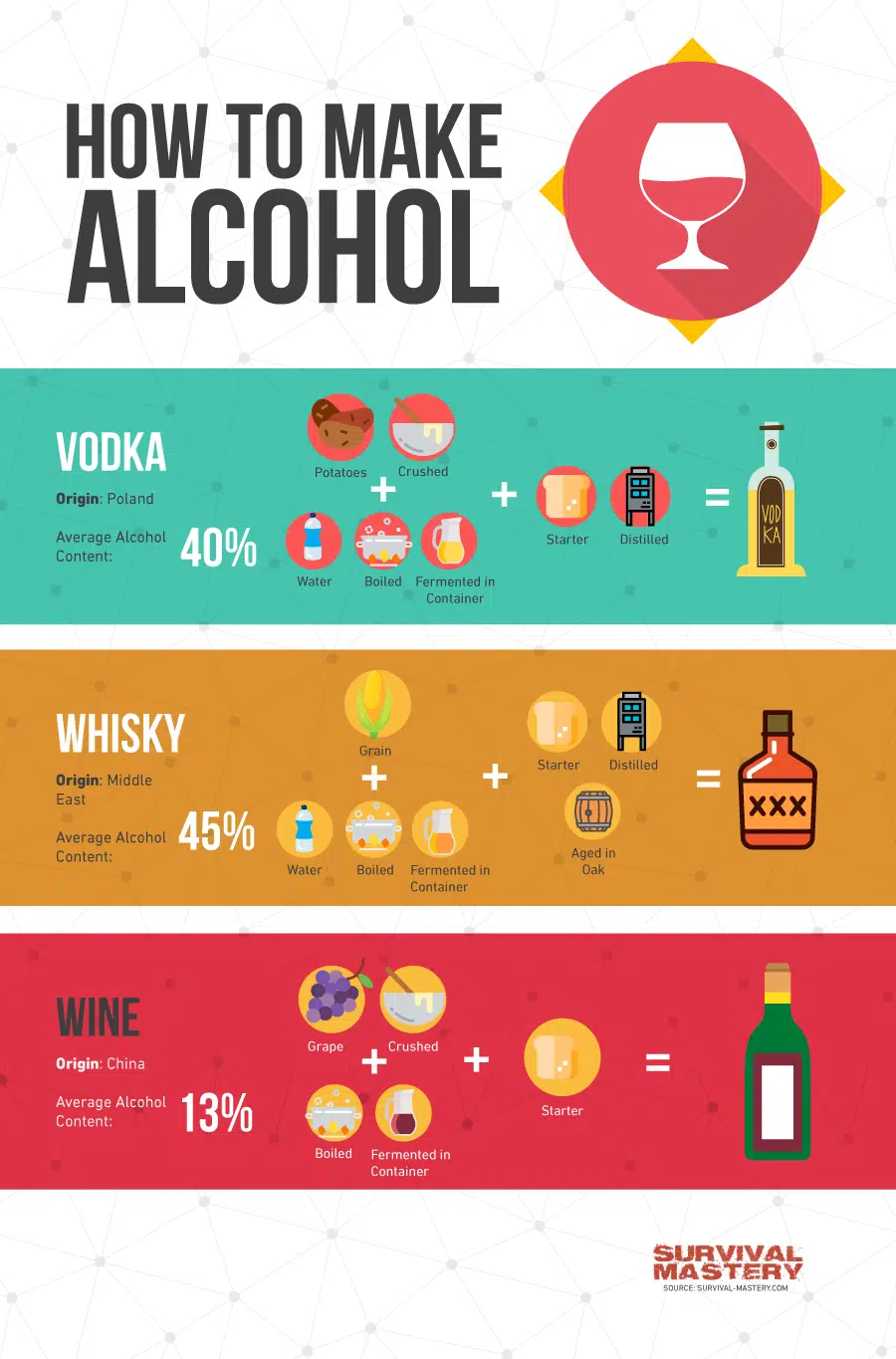 HOW TO MAKE ALCOHOL

VODKA

Origin: Poland

Average Alcohol Content: 40%

Potatoes Crushed + Water Boiled Fermented in Container + Starter Distilled = VODKA

WHISKY

Origin: Middle East

Average Alcohol Content: 45%

Grain + Water Boiled Fermented in Container + Starter Distilled Aged in Oak = XXX

WINE

Origin: China

Average Alcohol Content: 13%

Grape Crushed + Boiled Fermented in Container + Starter =

SURVIVAL MASTERY
SOURCE: SURVIVAL-MASTERY.COM