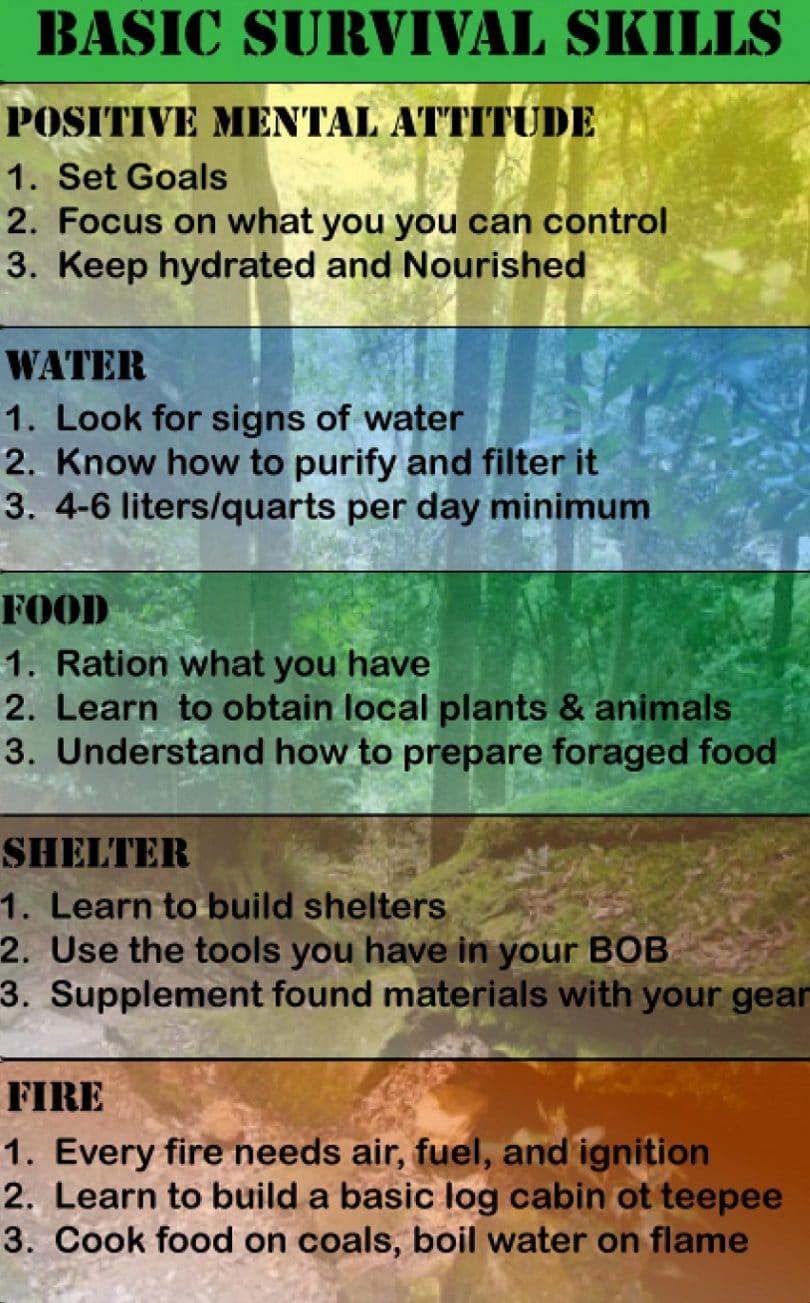 BASIC SURVIVAL SKILLS

POSITIVE MENTAL ATTITUDE
1. Set Goals
2. Focus on what you you can control
3. Keep hydrated and Nourished

WATER
1. Look for signs of water
2. Know how to purify and filter it
3. 4-6 liters/quarts per day minimum

FOOD
1. Ration what you have
2. Learn to obtain local plants & animals
3. Understand how to prepare foraged food

SHELTER
1. Learn to build shelters
2. Use the tools you have in your BOB
3. Supplement found materials with your gear

FIRE
1. Every fire needs air, fuel, and ignition
2. Learn to build a basic log cabin ot teepee
3. Cook food on coals, boil water on flame