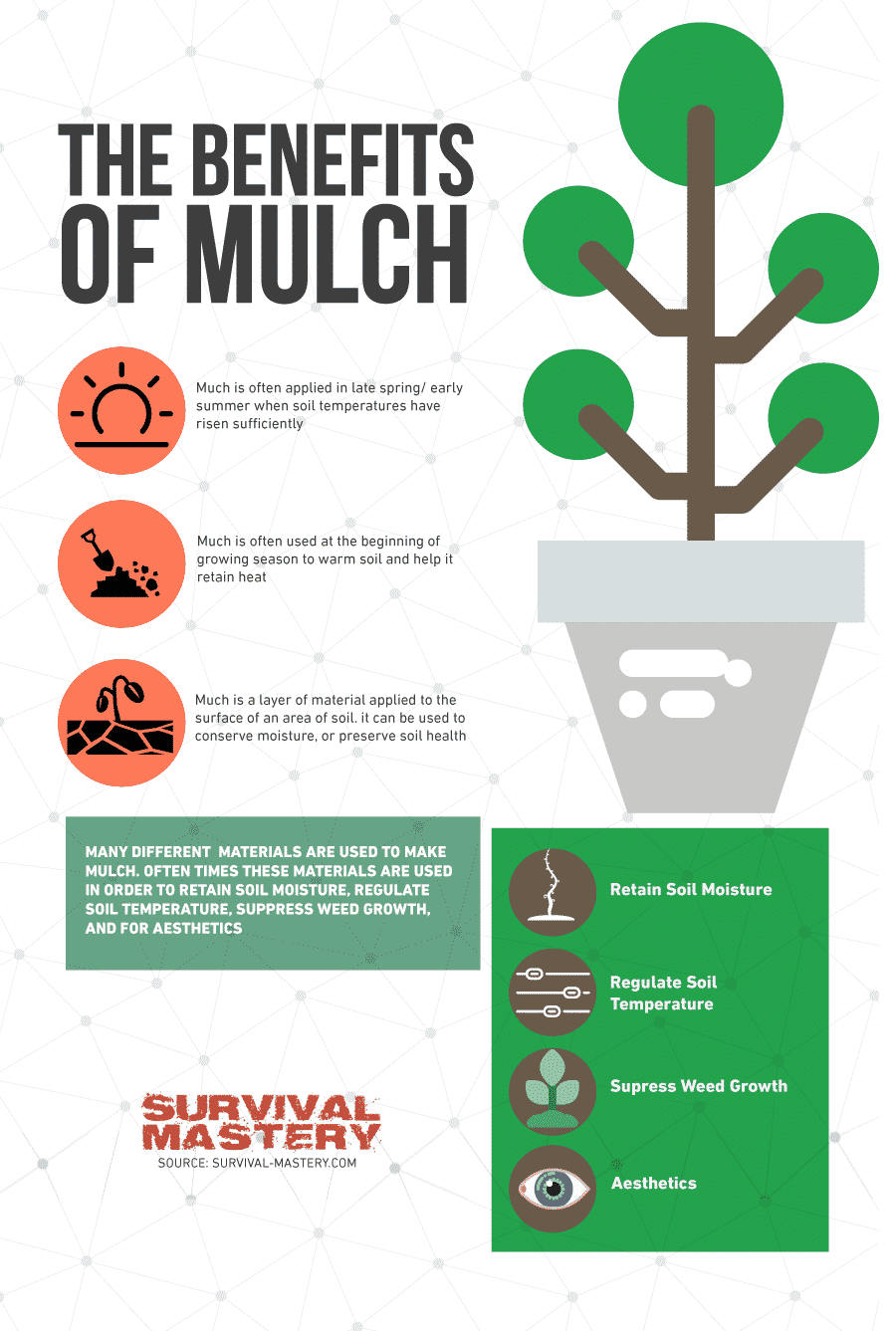 THE BENEFITS OF MULCH

Much is often applied in late spring/ early summer when soil temperatures have risen sufficiently

Much is often used at the beginning of growing season to warm soil and help it retain heat

Much is a layer of material applied to the surface of an area of soil. it can be used to conserve moisture, or preserve soil health

MANY DIFFERENT MATERIALS ARE USED TO MAKE MULCH. OFTEN TIMES THESE MATERIALS ARE USED IN ORDER TO RETAIN SOIL MOISTURE, REGULATE SOIL TEMPERATURE, SUPPRESS WEED GROWTH, AND FOR AESTHETICS

Retain Soil Moisture

Regulate Soil Temperature

Supress Weed Growth

Aesthetics

SURVIVAL MASTERY
SOURCE: SURVIVAL-MASTERY.COM